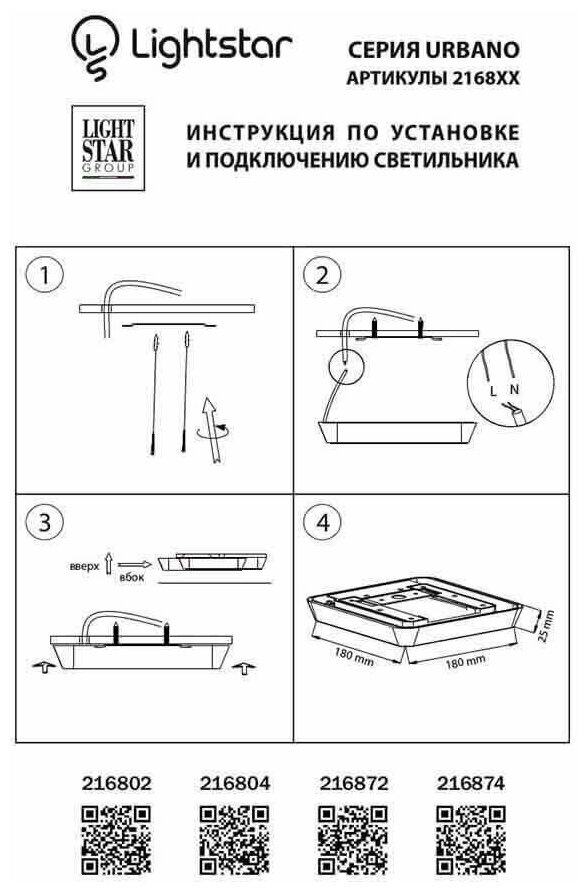 Lightstar

СЕРИЯ URBANO
АРТИКУЛЫ 2168XX

LIGHT STAR GROUP

ИНСТРУКЦИЯ ПО УСТАНОВКЕ
И ПОДКЛЮЧЕНИЮ СВЕТИЛЬНИКА

1

2

L N

3

вверх

вбок

4

180 mm

180 mm

25 mm

216802 216804 216872 216874