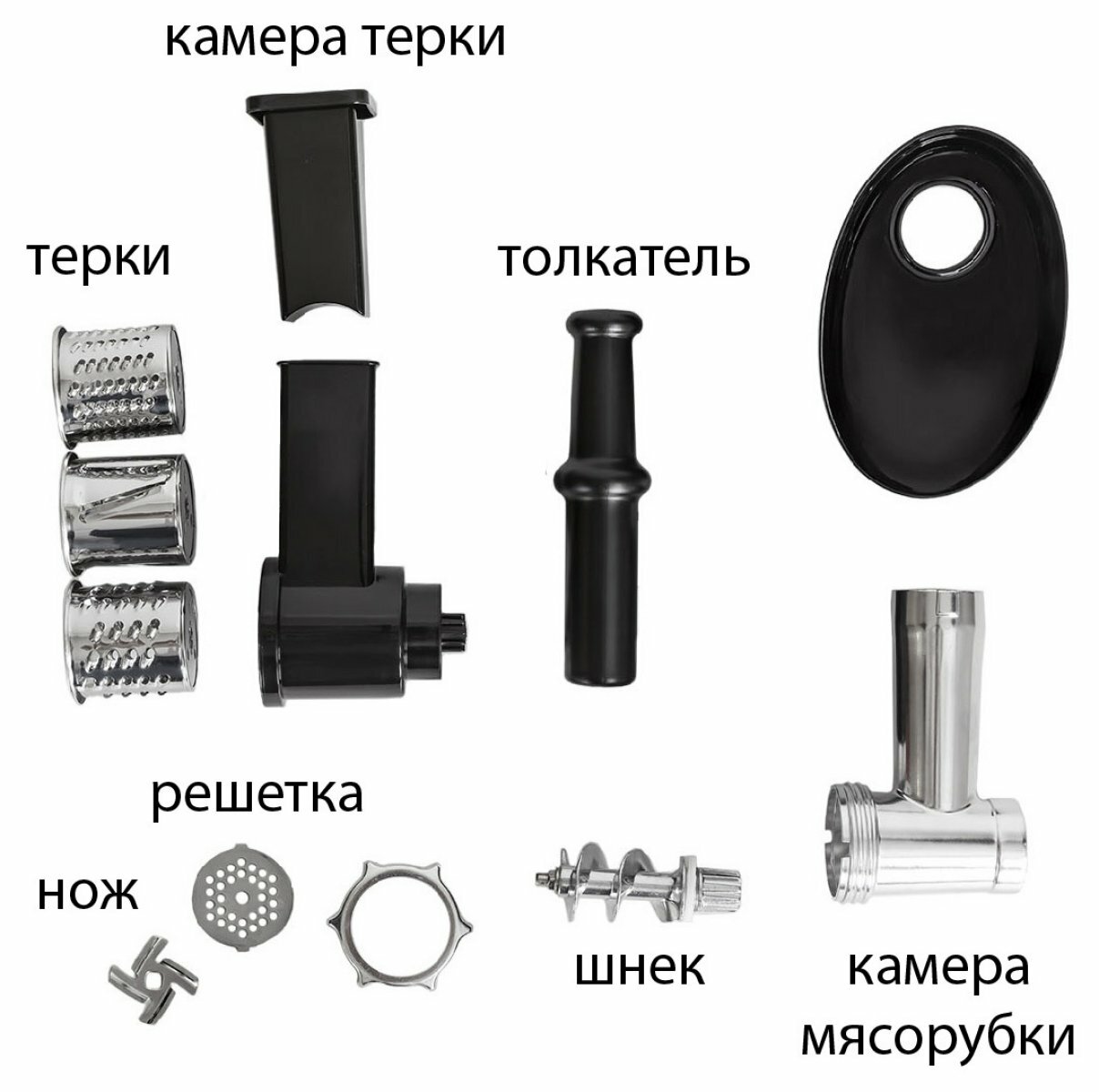 камера терки

терки

толкатель

решетка

нож

шнек

камера мясорубки