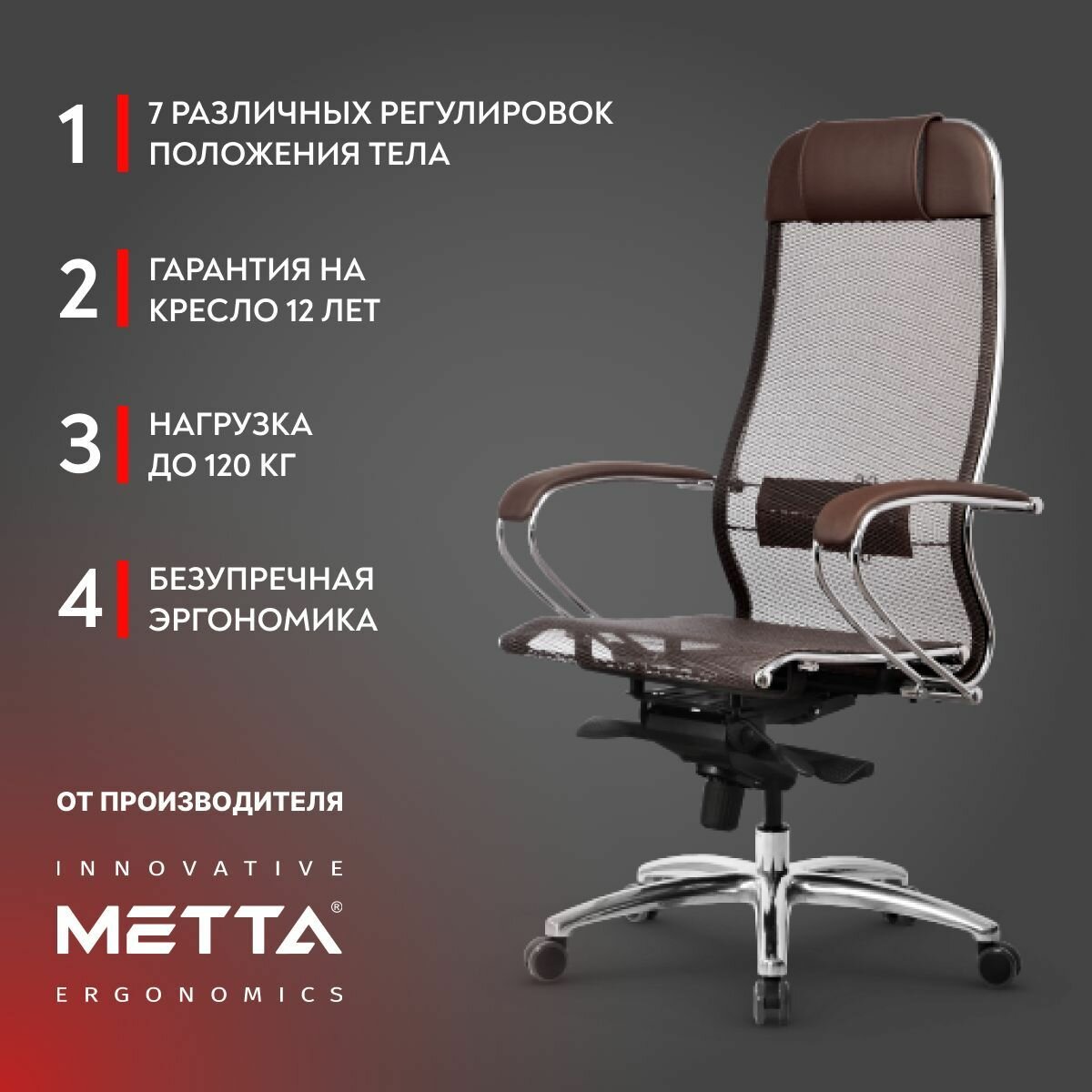 1 7 РАЗЛИЧНЫХ РЕГУЛИРОВОК ПОЛОЖЕНИЯ ТЕЛА

2 ГАРАНТИЯ НА КРЕСЛО 12 ЛЕТ

3 НАГРУЗКА ДО 120 КГ

4 БЕЗУПРЕЧНАЯ ЭРГОНОМИКА

ОТ ПРОИЗВОДИТЕЛЯ

INNOVATIVE
METTA®
ERGONOMICS