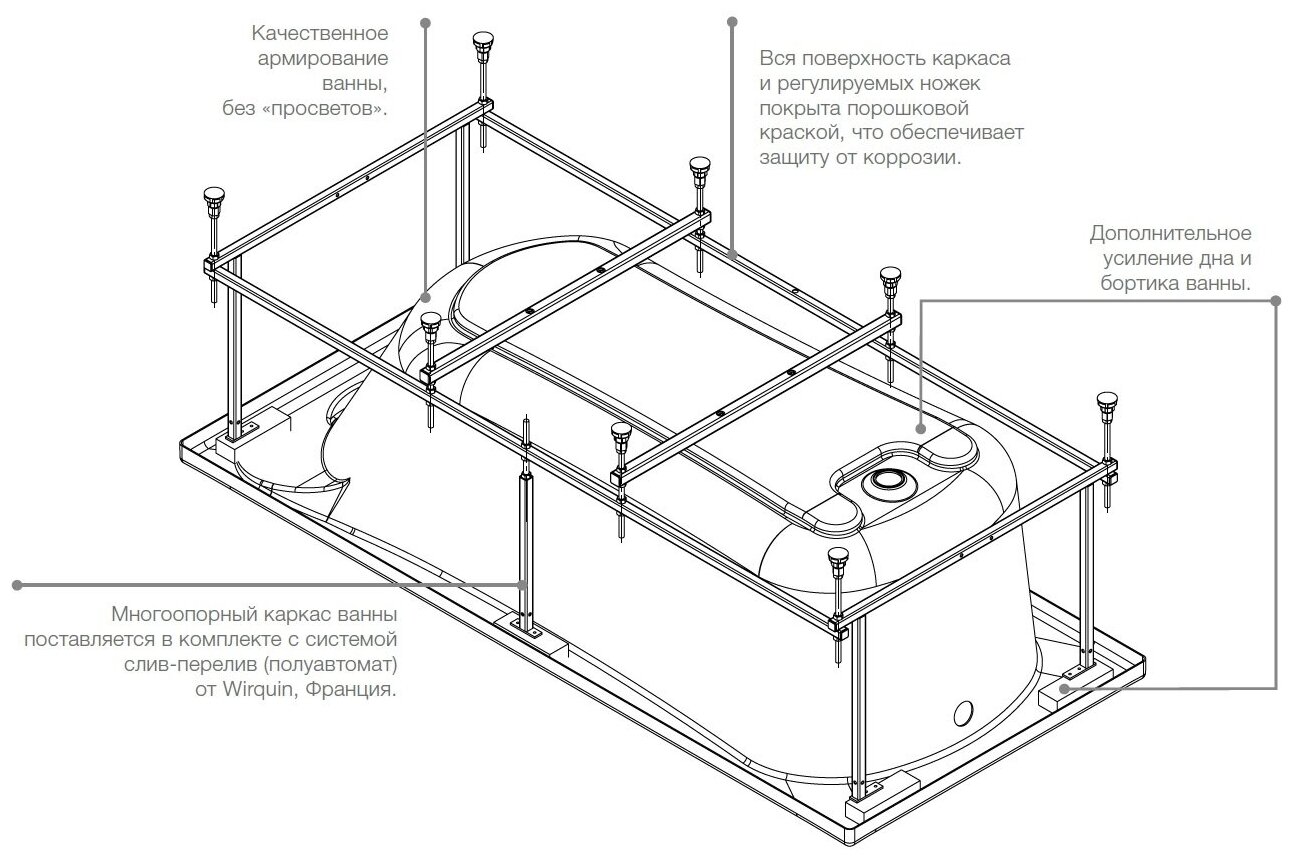 Качественное армирование ванны, без «просветов».

Вся поверхность каркаса и регулируемых ножек покрыта порошковой краской, что обеспечивает защиту от коррозии.

Дополнительное усиление дна и бортика ванны.

Многоопорный каркас ванны поставляется в комплекте с системой слив-перелив (полуавтомат) от Wirquin, Франция.