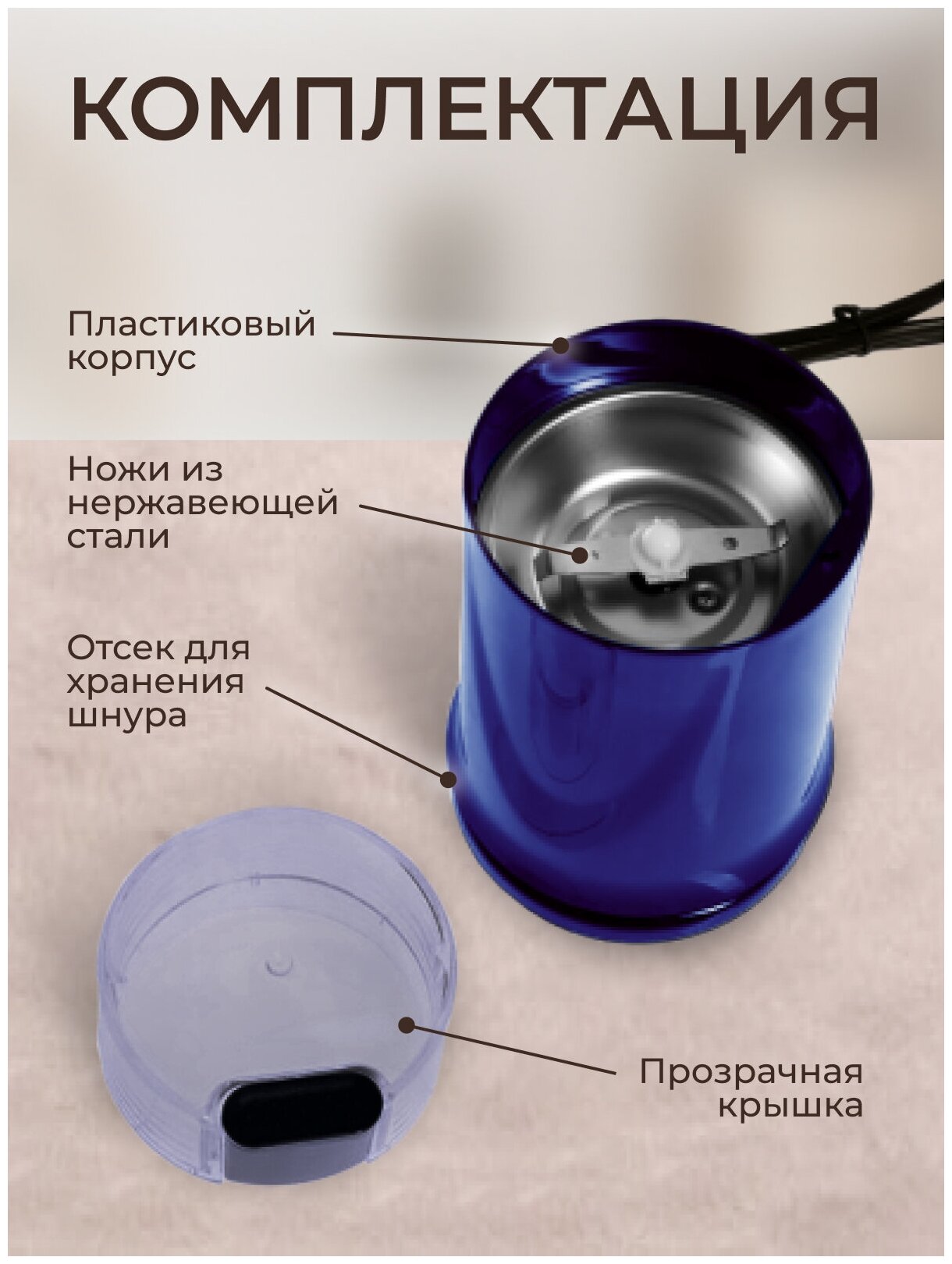 КОМПЛЕКТАЦИЯ

Пластиковый корпус

Ножи из нержавеющей стали

Отсек для хранения шнура

Прозрачная крышка