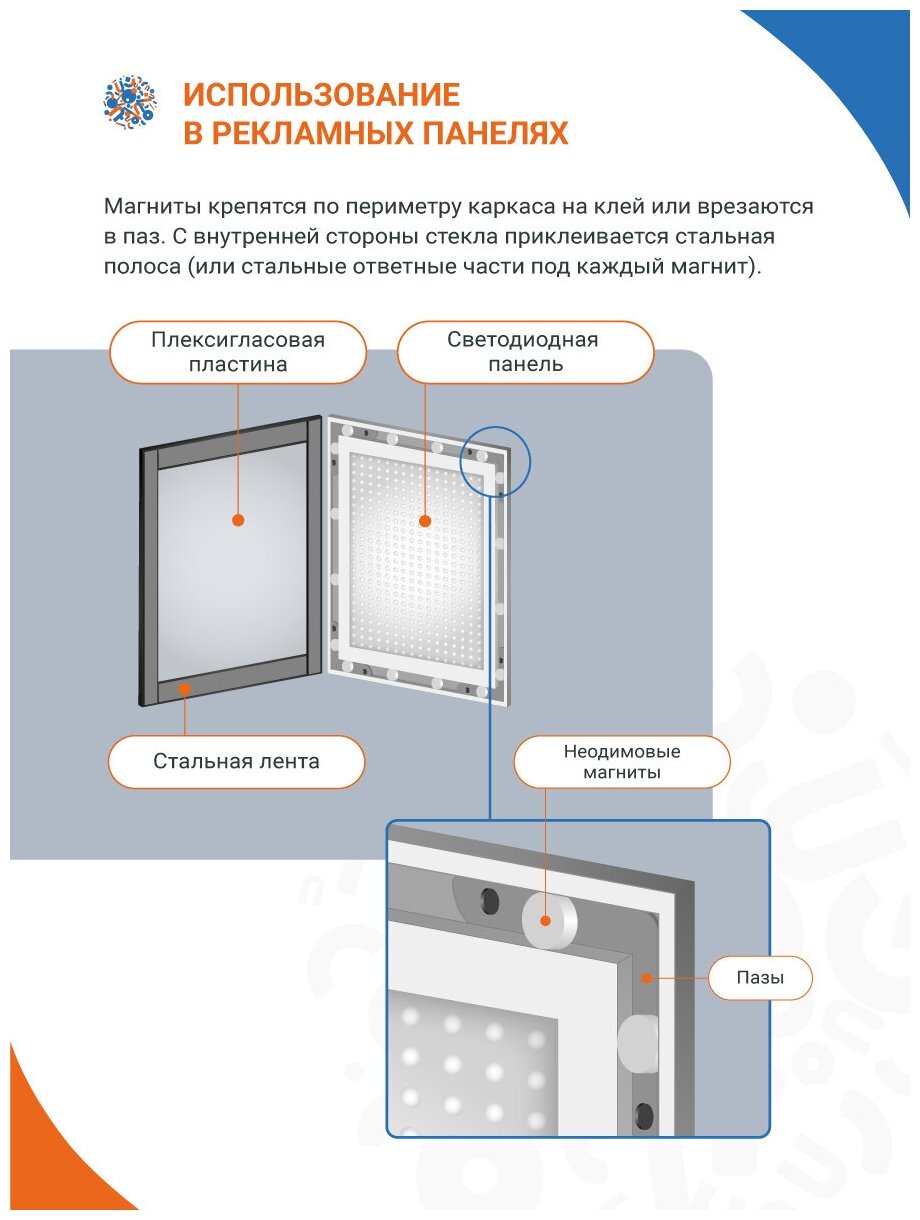 ИСПОЛЬЗОВАНИЕ
В РЕКЛАМНЫХ ПАНЕЛЯХ

Магниты крепятся по периметру каркаса на клей или врезаются в паз. С внутренней стороны стекла приклеивается стальная полоса (или стальные ответные части под каждый магнит).

Плексигласовая пластина

Светодиодная панель

Стальная лента

Неодимовые магниты

Пазы