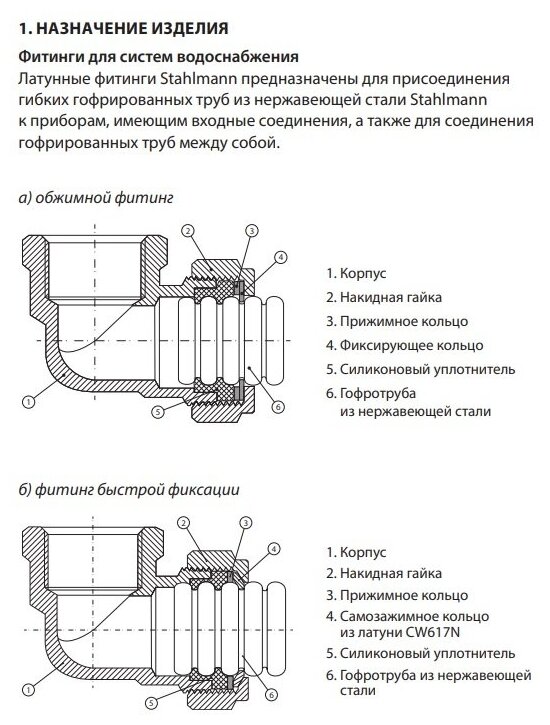 1. НАЗНАЧЕНИЕ ИЗДЕЛИЯ

Фитинги для систем водоснабжения
Латунные фитинги Stahlmann предназначены для присоединения гибких гофрированных труб из нержавеющей стали Stahlmann к приборам, имеющим входные соединения, а также для соединения гофрированных труб между собой.

а) обжимной фитинг

2
3
4
1
5
6

1. Корпус
2. Накидная гайка
3. Прижимное кольцо
4. Фиксирующее кольцо
5. Силиконовый уплотнитель
6. Гофротруба из нержавеющей стали

б) фитинг быстрой фиксации

2
3
4
1
5
6

1. Корпус
2. Накидная гайка
3. Прижимное кольцо
4. Самозажимное кольцо из латуни CW617N
5. Силиконовый уплотнитель
6. Гофротруба из нержавеющей стали