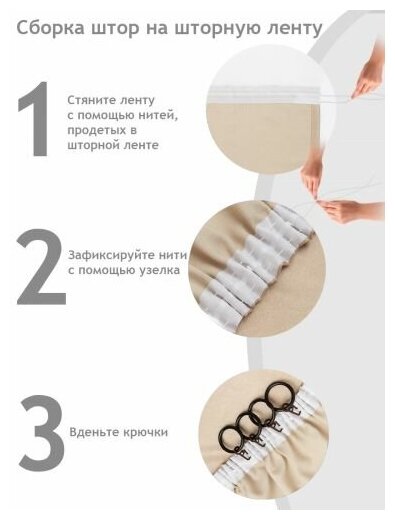 Сборка штор на шторную ленту

1

Стяните ленту с помощью нитей, продетых в шторной ленте

2

Зафиксируйте нити с помощью узелка

3

Вденьте крючки