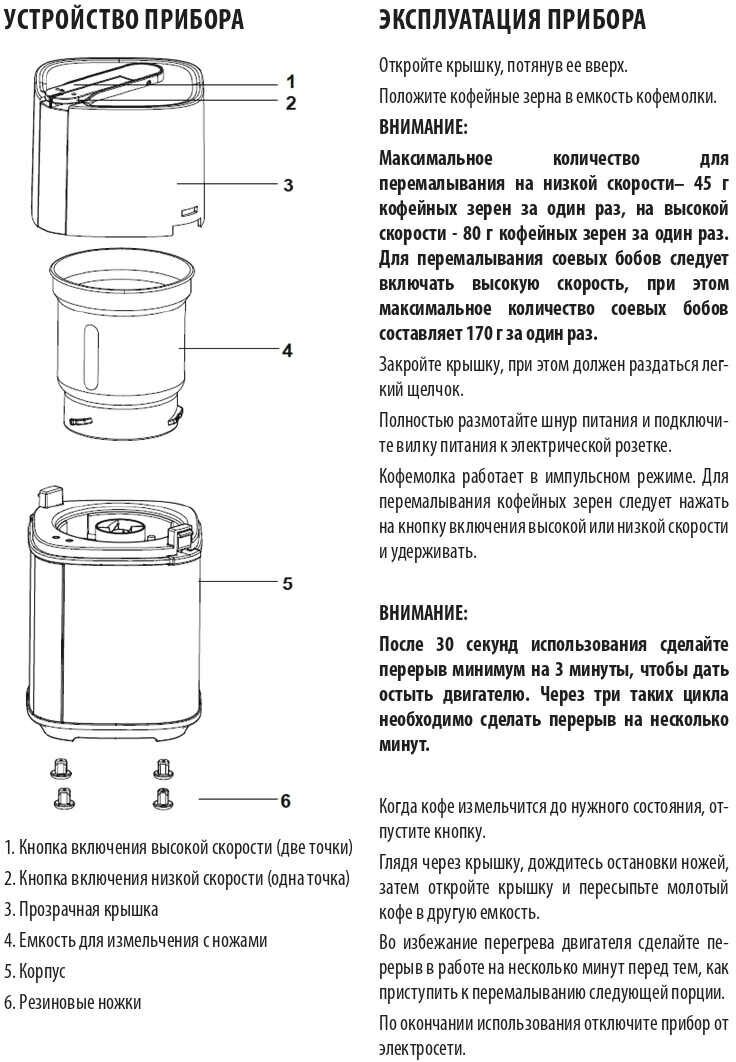 УСТРОЙСТВО ПРИБОРА

1
2
3
4
5
6

1. Кнопка включения высокой скорости (две точки)
2. Кнопка включения низкой скорости (одна точка)
3. Прозрачная крышка
4. Емкость для измельчения с ножами
5. Корпус
6. Резиновые ножки

ЭКСПЛУАТАЦИЯ ПРИБОРА

Откройте крышку, потянув ее вверх.

Положите кофейные зерна в емкость кофемолки.

ВНИМАНИЕ:

Максимальное количество для перемалывания на низкой скорости– 45 г кофейных зерен за один раз, на высокой скорости - 80 г кофейных зерен за один раз. Для перемалывания соевых бобов следует включать высокую скорость, при этом максимальное количество соевых бобов составляет 170 г за один раз.

Закройте крышку, при этом должен раздаться легкий щелчок.

Полностью размотайте шнур питания и подключите вилку питания к электрической розетке.

Кофемолка работает в импульсном режиме. Для перемалывания кофейных зерен следует нажать на кнопку включения высокой или низкой скорости и удерживать.

ВНИМАНИЕ:

После 30 секунд использования сделайте перерыв минимум на 3 минуты, чтобы дать остыть двигателю. Через три таких цикла необходимо сделать перерыв на несколько минут.

Когда кофе измельчится до нужного состояния, отпустите кнопку.

Глядя через крышку, дождитесь остановки ножей, затем откройте крышку и пересыпьте молотый кофе в другую емкость.

Во избежание перегрева двигателя сделайте перерыв в работе на несколько минут перед тем, как приступить к перемалыванию следующей порции.

По окончании использования отключите прибор от электросети.