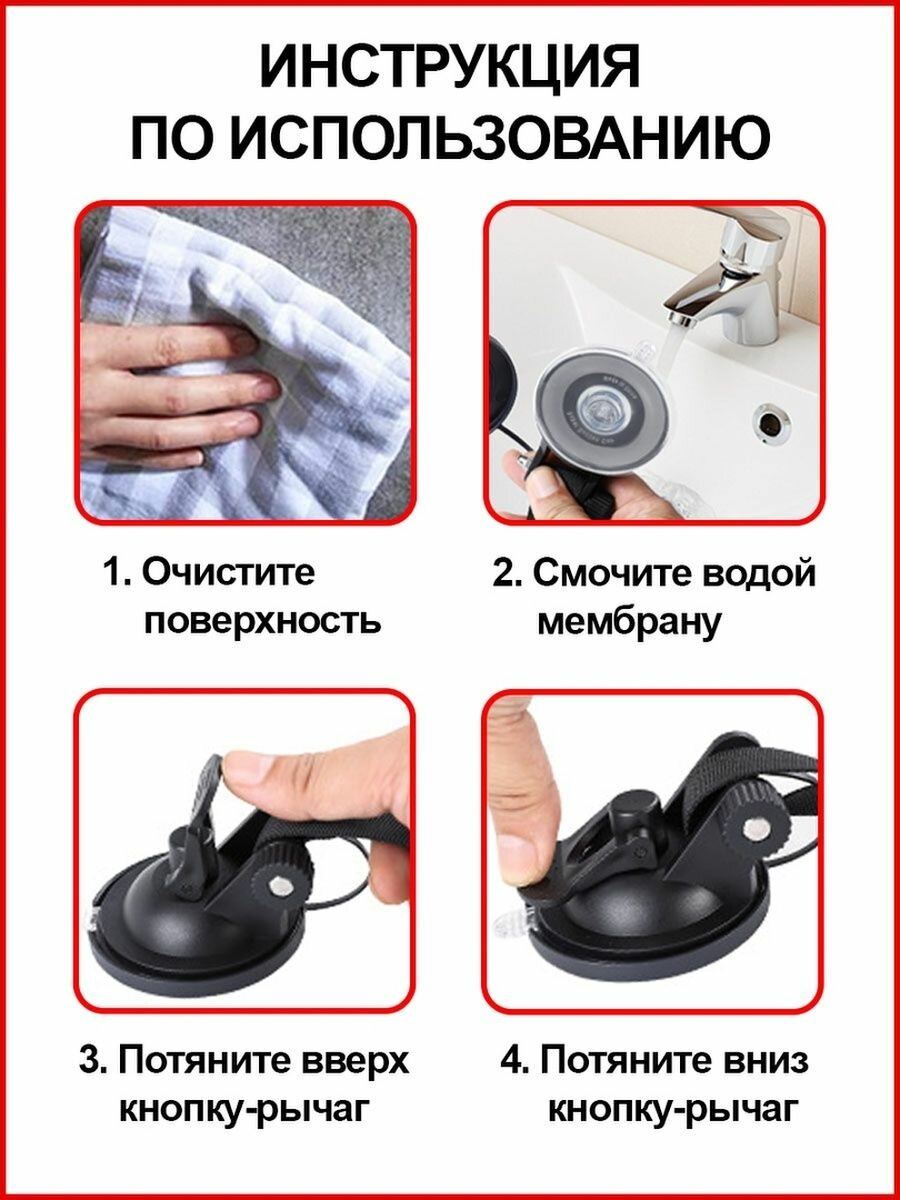 ИНСТРУКЦИЯ
ПО ИСПОЛЬЗОВАНИЮ

1. Очистите поверхность

2. Смочите водой мембрану

3. Потяните вверх кнопку-рычаг

4. Потяните вниз кнопку-рычаг