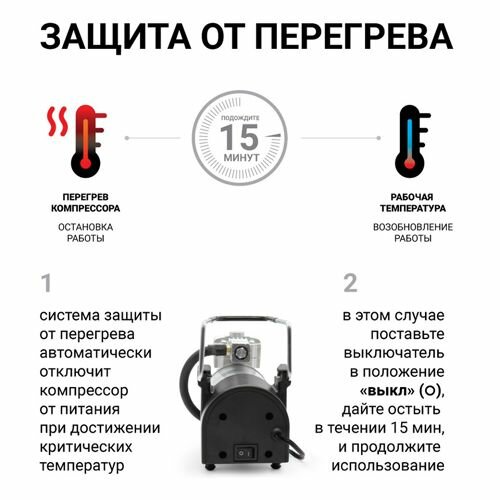 ЗАЩИТА ОТ ПЕРЕГРЕВА

ПОДОЖДИТЕ
15
МИНУТ

ПЕРЕГРЕВ КОМПРЕССОРА

ОСТАНОВКА РАБОТЫ

РАБОЧАЯ ТЕМПЕРАТУРА

ВОЗОБНОВЛЕНИЕ РАБОТЫ

1

система защиты от перегрева автоматически отключит компрессор от питания при достижении критических температур

2

в этом случае поставьте выключатель в положение «выкл» (O), дайте остыть в течении 15 мин, и продолжите использование