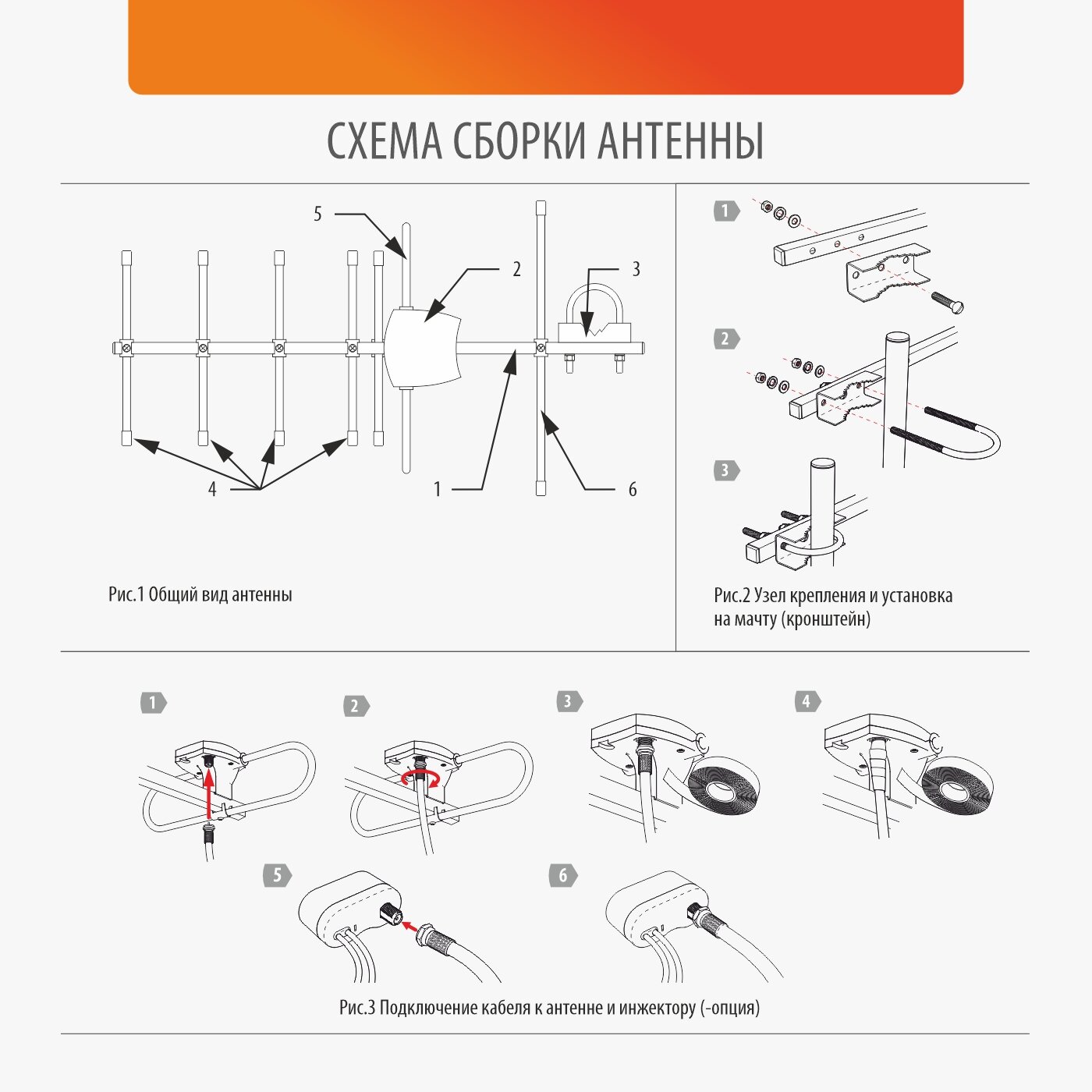 СХЕМА СБОРКИ АНТЕННЫ

5
2
3
4
1
6

Рис.1 Общий вид антенны

1
2
3

Рис.2 Узел крепления и установка на мачту (кронштейн)

1
2
3
4
5
6

Рис.3 Подключение кабеля к антенне и инжектору (-опция)