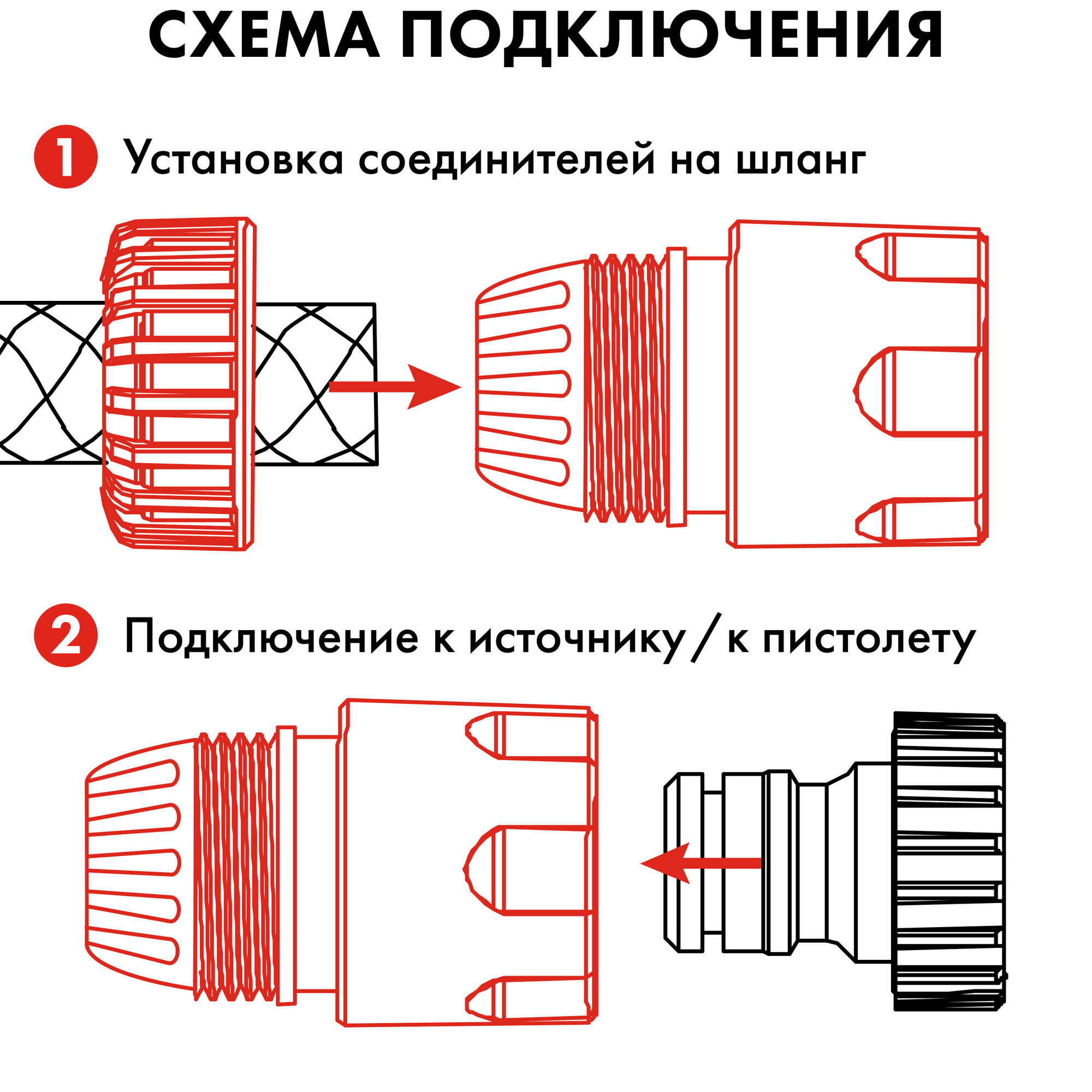 СХЕМА ПОДКЛЮЧЕНИЯ

1 Установка соединителей на шланг

2 Подключение к источнику / к пистолету