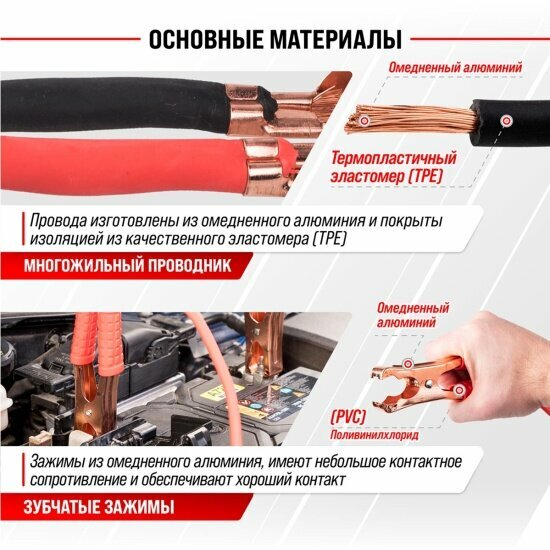 ОСНОВНЫЕ МАТЕРИАЛЫ

Омедненный алюминий

Термопластичный эластомер (TPE)

Провода изготовлены из омедненного алюминия и покрыты изоляцией из качественного эластомера (TPE)

МНОГОЖИЛЬНЫЙ ПРОВОДНИК

Омедненный алюминий

(PVC)
Поливинилхлорид

Зажимы из омедненного алюминия, имеют небольшое контактное сопротивление и обеспечивают хороший контакт

ЗУБЧАТЫЕ ЗАЖИМЫ