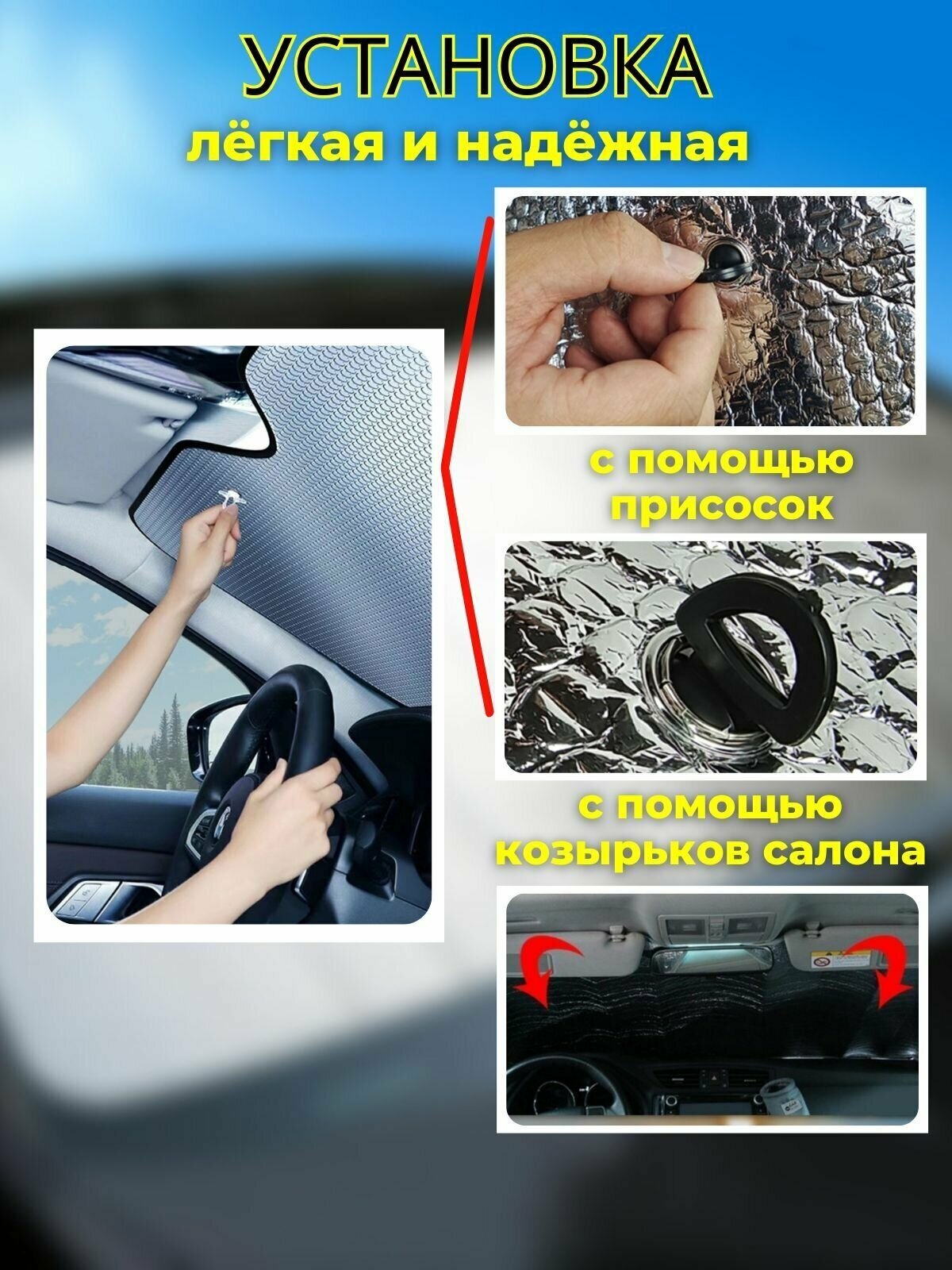 УСТАНОВКА
лёгкая и надёжная

с помощью присосок

с помощью козырьков салона