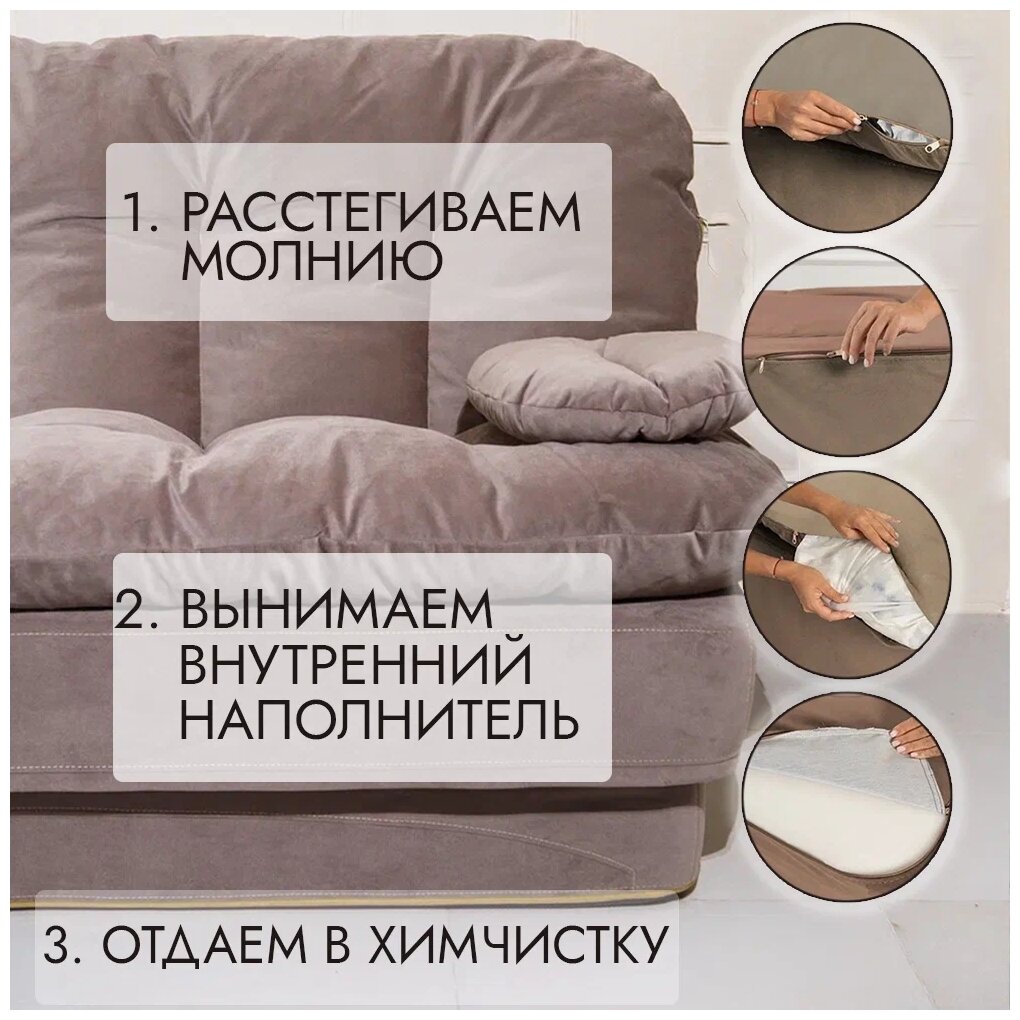 1. РАССТЕГИВАЕМ МОЛНИЮ

2. ВЫНИМАЕМ ВНУТРЕННИЙ НАПОЛНИТЕЛЬ

3. ОТДАЕМ В ХИМЧИСТКУ