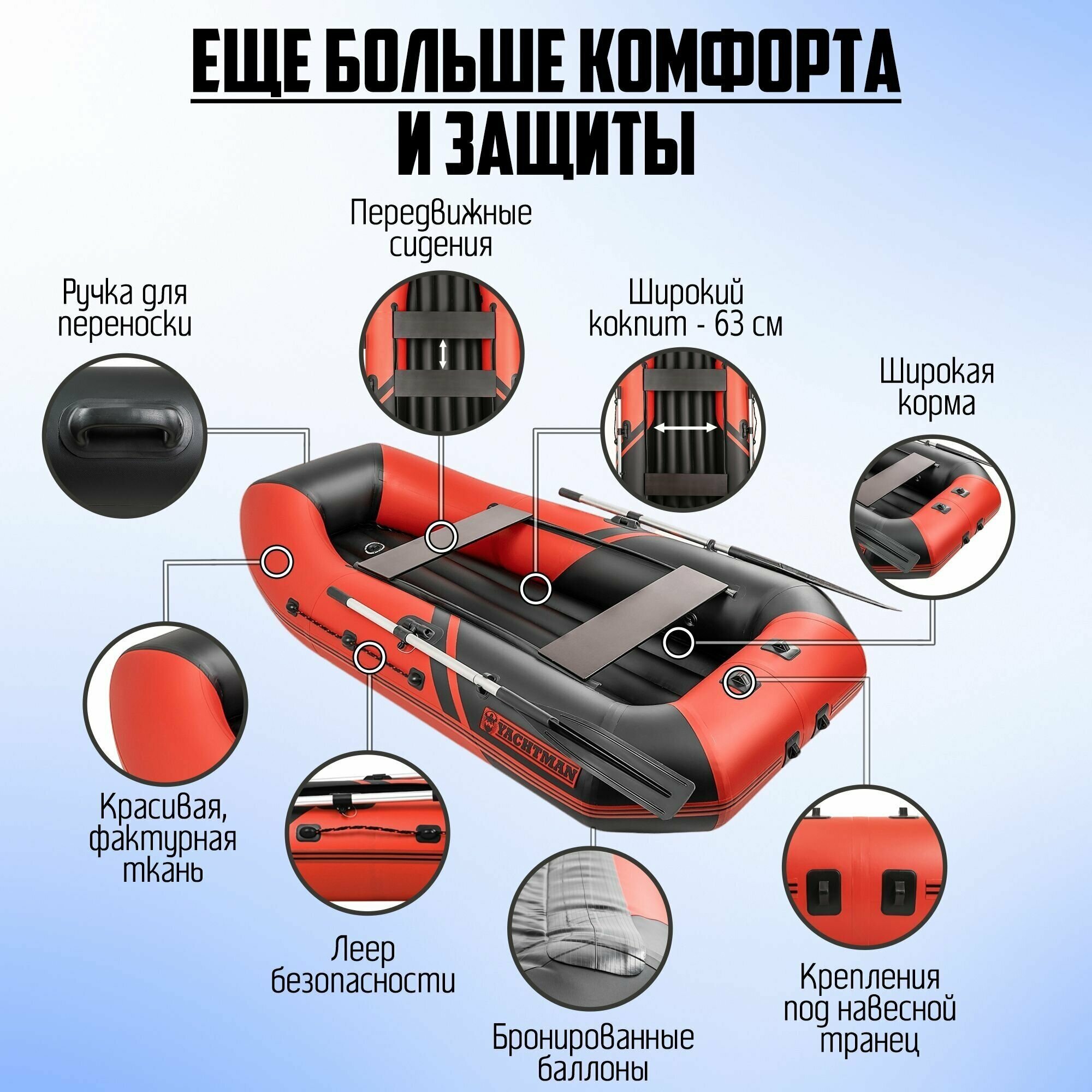 ЕЩЕ БОЛЬШЕ КОМФОРТА И ЗАЩИТЫ

Передвижные сидения

Ручка для переноски

Широкий кокпит - 63 см

Широкая корма

YACHTMAN

Красивая, фактурная ткань

Леер безопасности

Бронированные баллоны

Крепления под навесной транец