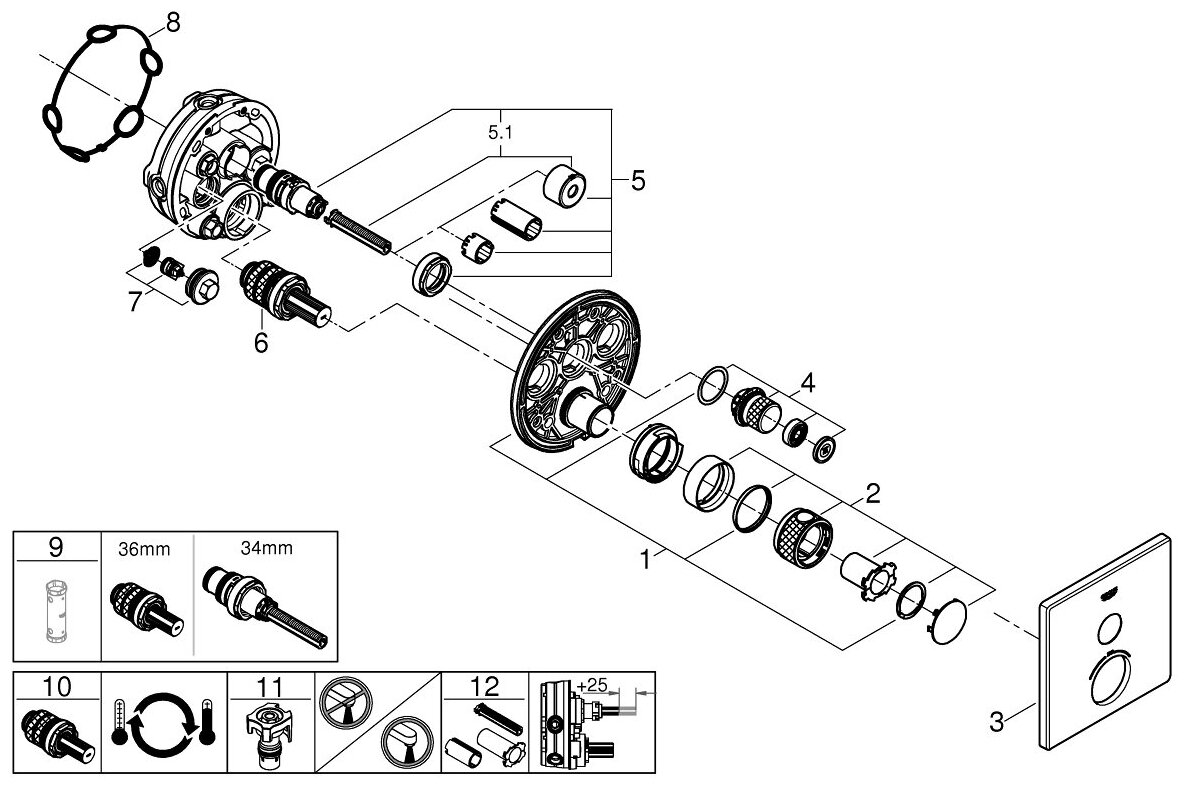 8

5.1

5

7

6

4

2

1

3

9

36mm

34mm

10

11

12

+25