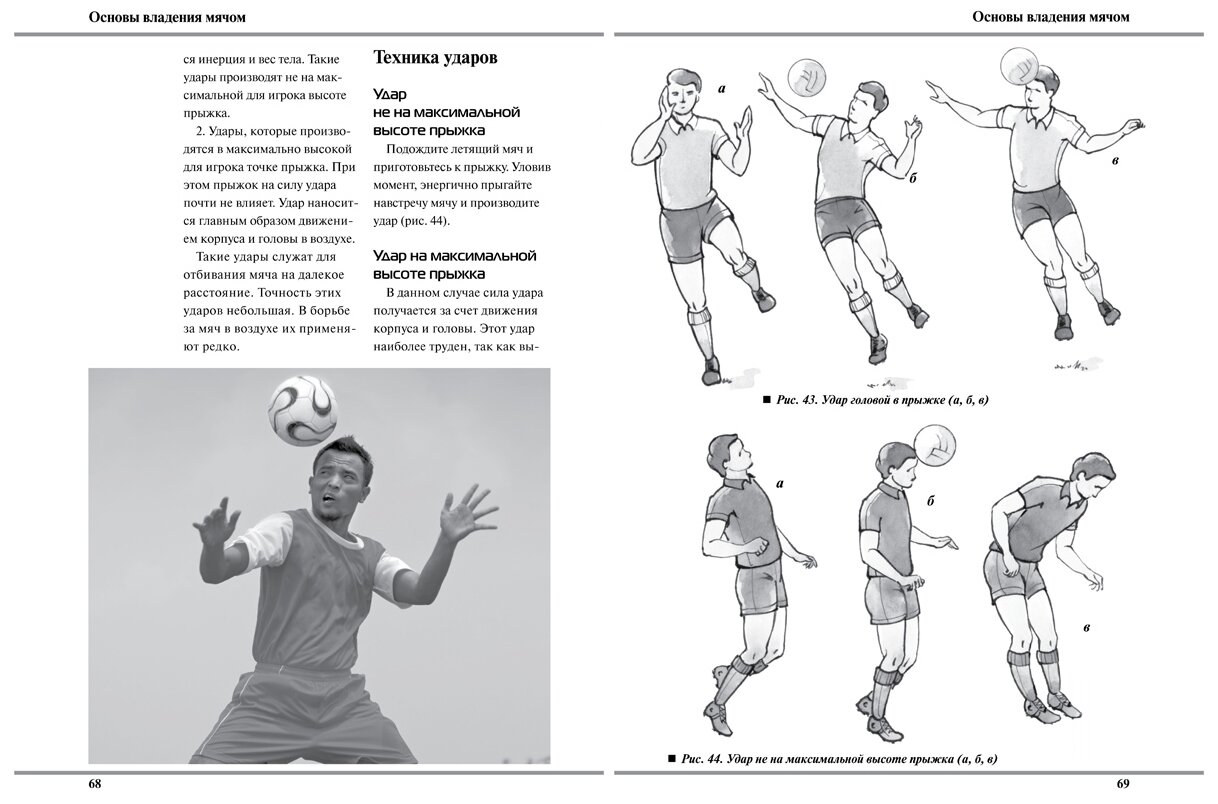 Основы владения мячом

ся инерция и вес тела. Такие удары производят не на максимальной для игрока высоте прыжка.

2. Удары, которые производятся в максимально высокой для игрока точке прыжка. При этом прыжок на силу удара почти не влияет. Удар наносится главным образом движением корпуса и головы в воздухе.

Такие удары служат для отбивания мяча на далекое расстояние. Точность этих ударов небольшая. В борьбе за мяч в воздухе их применяют редко.

Техника ударов

Удар не на максимальной высоте прыжка

Подождите летящий мяч и приготовьтесь к прыжку. Уловив момент, энергично прыгайте навстречу мячу и производите удар (рис. 44).

Удар на максимальной высоте прыжка

В данном случае сила удара получается за счет движения корпуса и головы. Этот удар наиболее труден, так как вы-

68

Основы владения мячом

а

б

в

■ Рис. 43. Удар головой в прыжке (а, б, в)

а

б

в

■ Рис. 44. Удар не на максимальной высоте прыжка (а, б, в)

69