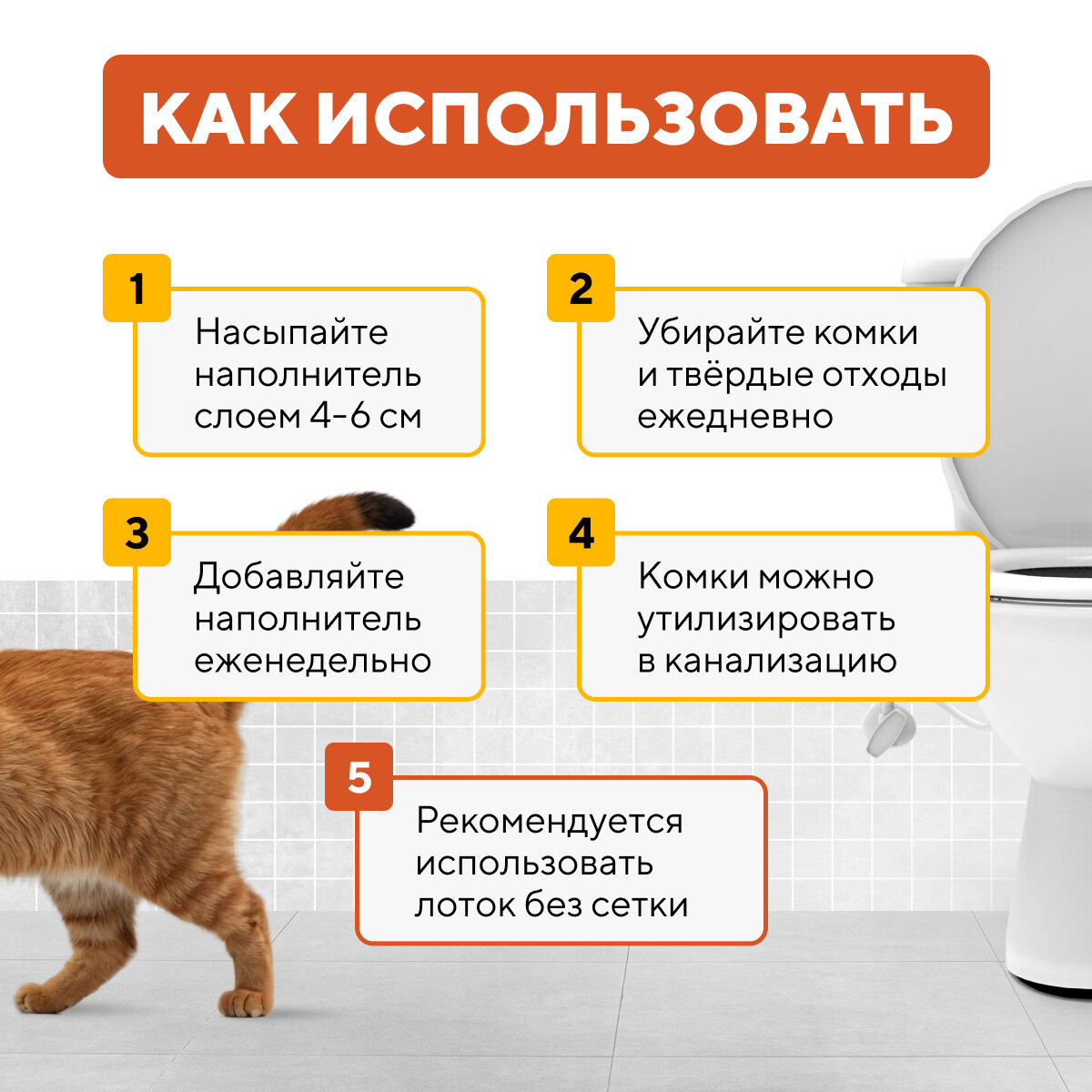 КАК ИСПОЛЬЗОВАТЬ

1
Насыпайте наполнитель слоем 4-6 см

2
Убирайте комки и твёрдые отходы ежедневно

3
Добавляйте наполнитель еженедельно

4
Комки можно утилизировать в канализацию

5
Рекомендуется использовать лоток без сетки