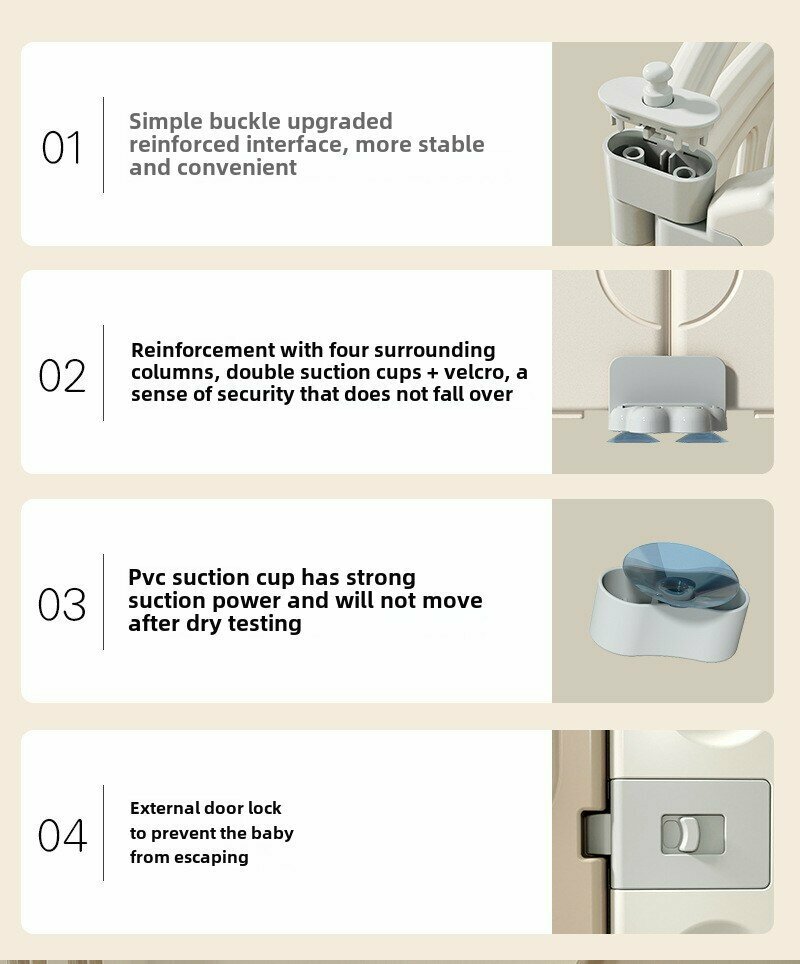 01

Simple buckle upgraded reinforced interface, more stable and convenient

02

Reinforcement with four surrounding columns, double suction cups + velcro, a sense of security that does not fall over

03

Pvc suction cup has strong suction power and will not move after dry testing

04

External door lock to prevent the baby from escaping