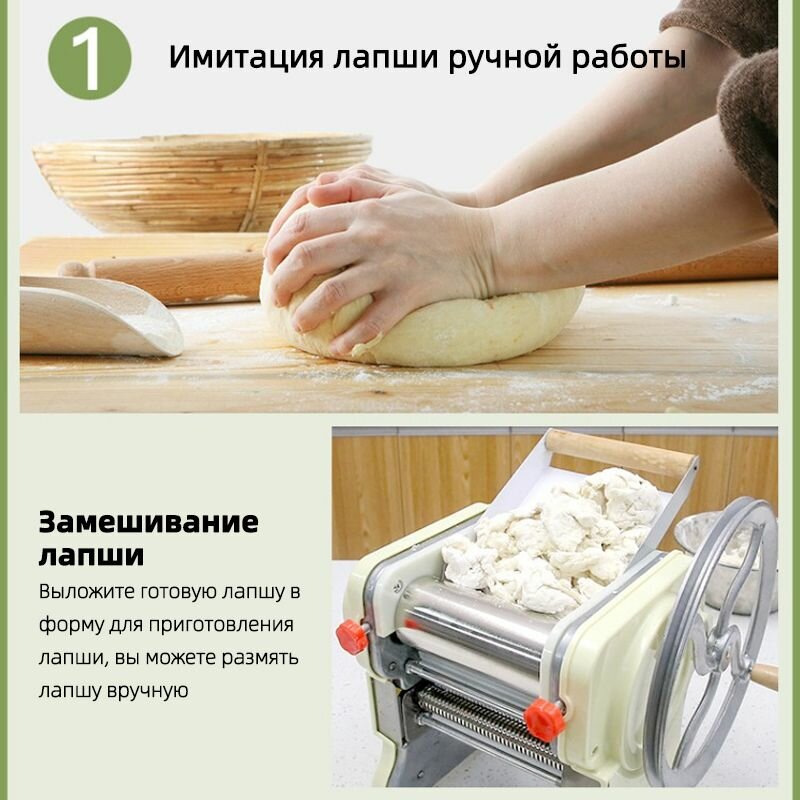 1

Имитация лапши ручной работы

Замешивание лапши

Выложите готовую лапшу в форму для приготовления лапши, вы можете размять лапшу вручную