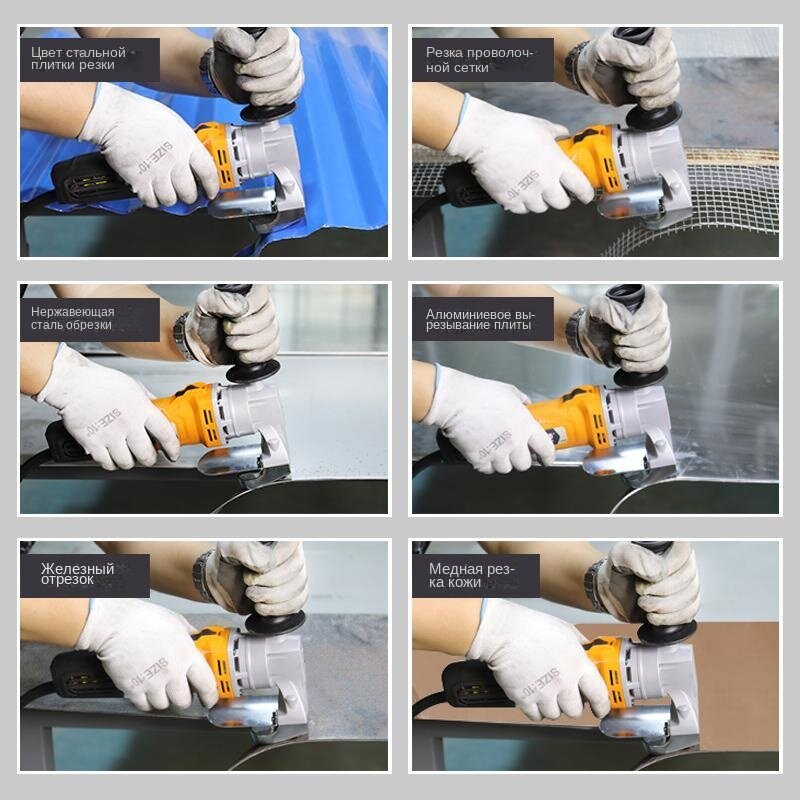 Цвет стальной плитки резки

SIZE:10

Резка проволочной сетки

SIZE:10

Нержавеющая сталь обрезки

SIZE:10

Алюминиевое вырезывание плиты

SIZE:10

Железный отрезок

SIZE:10

Медная резка кожи

SIZE:10