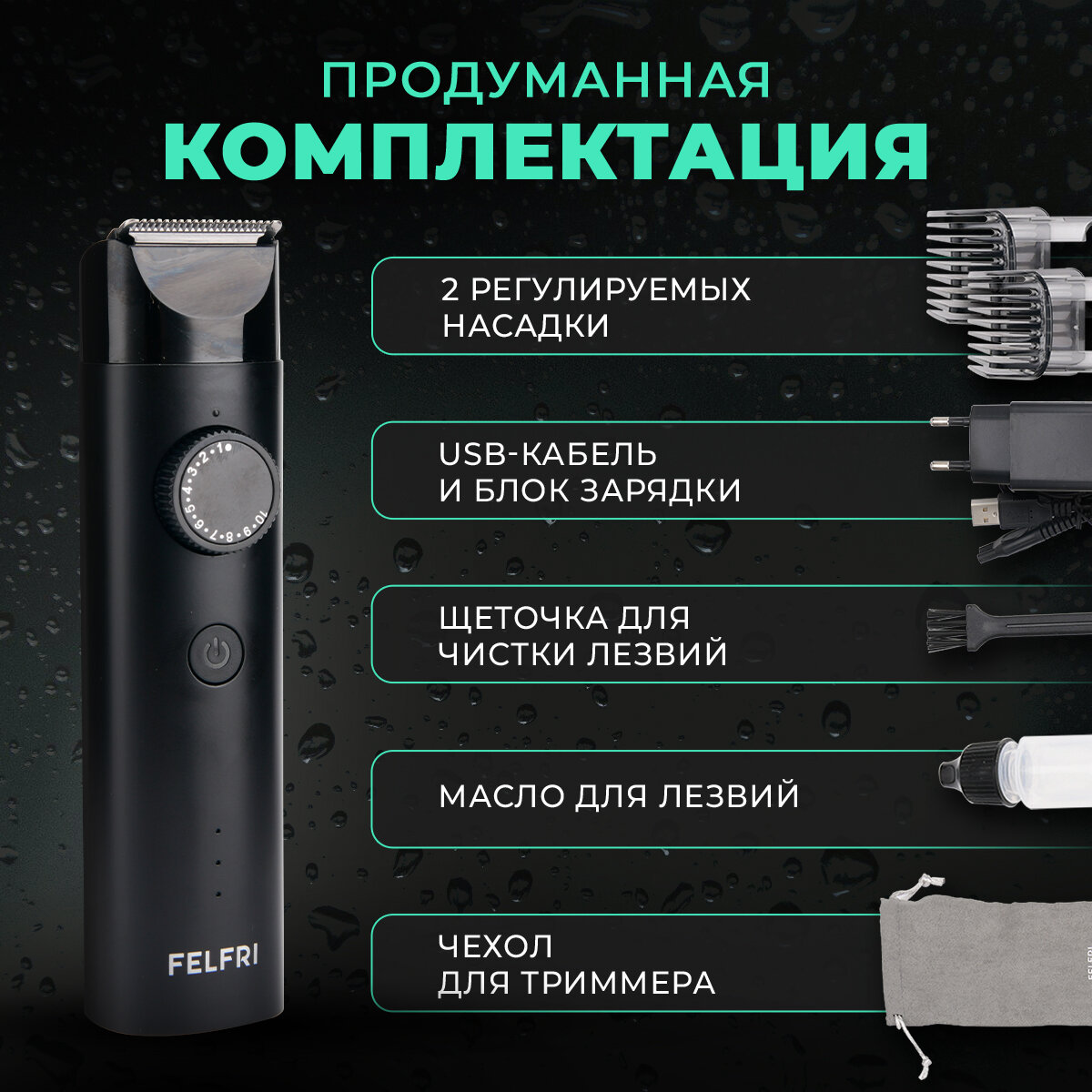 ПРОДУМАННАЯ
КОМПЛЕКТАЦИЯ

2 РЕГУЛИРУЕМЫХ НАСАДКИ

USB-КАБЕЛЬ И БЛОК ЗАРЯДКИ

ЩЕТОЧКА ДЛЯ ЧИСТКИ ЛЕЗВИЙ

МАСЛО ДЛЯ ЛЕЗВИЙ

ЧЕХОЛ ДЛЯ ТРИММЕРА

1 2 3 4 5 6 7 8 9 10

FELFRI

FELFRI