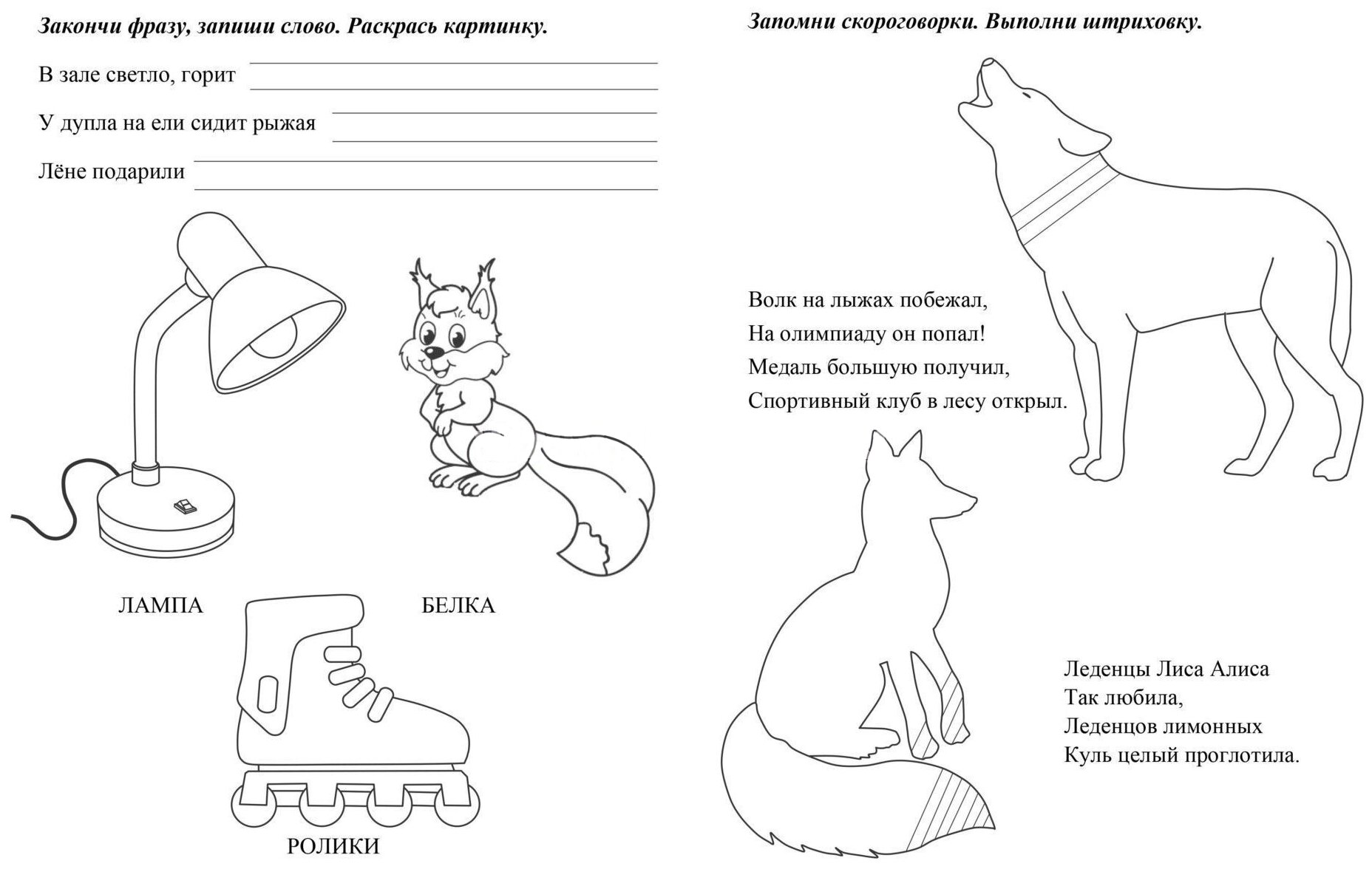 Закончи фразу, запиши слово. Раскрась картинку.

В зале светло, горит

У дупла на ели сидит рыжая

Лёне подарили

ЛАМПА

БЕЛКА

РОЛИКИ

Запомни скороговорки. Выполни штриховку.

Волк на лыжах побежал,
На олимпиаду он попал!
Медаль большую получил,
Спортивный клуб в лесу открыл.

Леденцы Лиса Алиса
Так любила,
Леденцов лимонных
Куль целый проглотила.