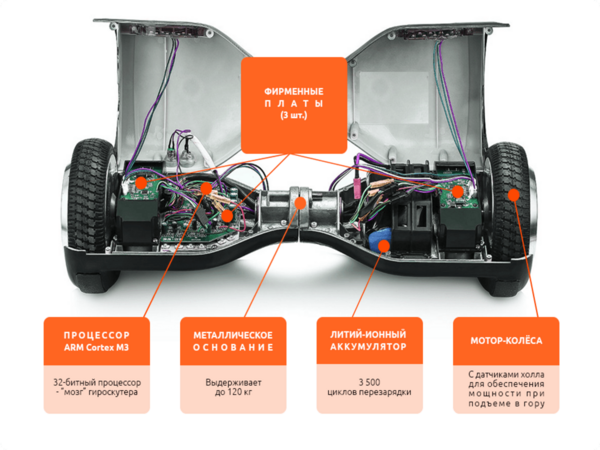 ФИРМЕННЫЕ ПЛАТЫ (3 шт.)

ПРОЦЕССОР ARM Cortex M3

32-битный процессор - "мозг" гироскутера

МЕТАЛЛИЧЕСКОЕ ОСНОВАНИЕ

Выдерживает до 120 кг

ЛИТИЙ-ИОННЫЙ АККУМУЛЯТОР

3 500 циклов перезарядки

МОТОР-КОЛЁСА

С датчиками холла для обеспечения мощности при подъеме в гору