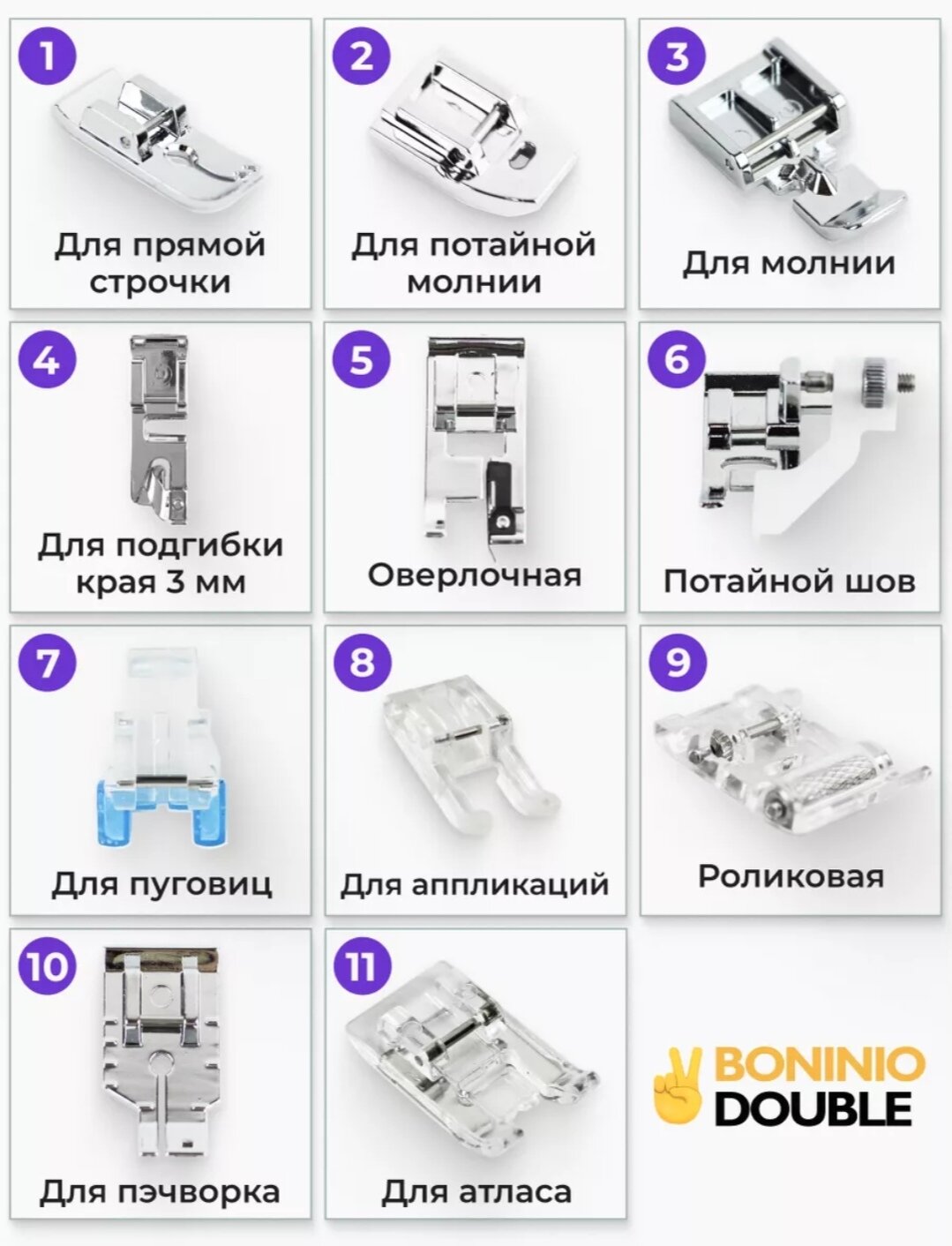 1
Для прямой строчки

2
Для потайной молнии

3
Для молнии

4
Для подгибки края 3 мм

5
Оверлочная

6
Потайной шов

7
Для пуговиц

8
Для аппликаций

9
Роликовая

10
Для пэчворка

11
Для атласа

BONINIO DOUBLE