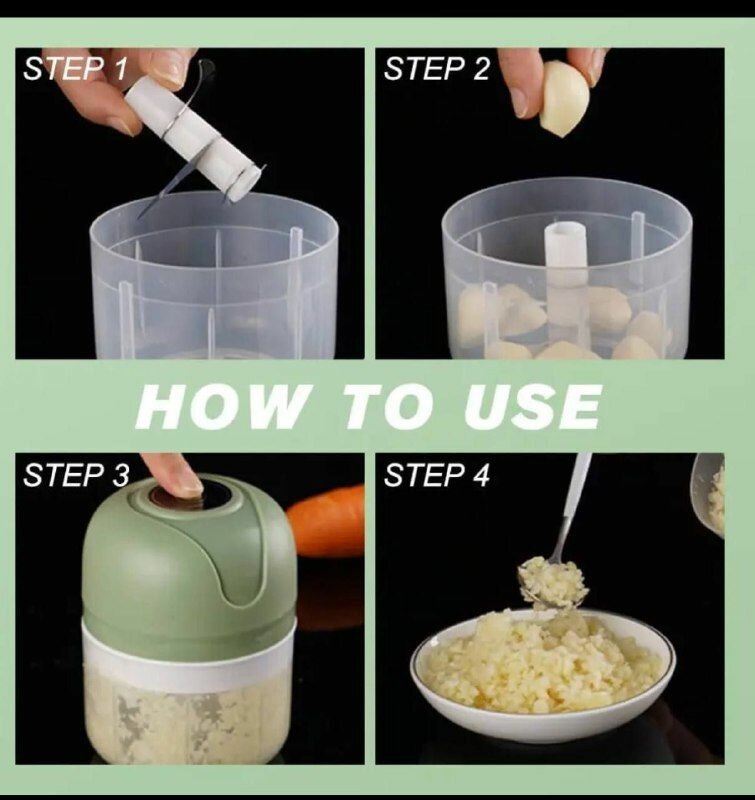 STEP 1

STEP 2

HOW TO USE

STEP 3

STEP 4