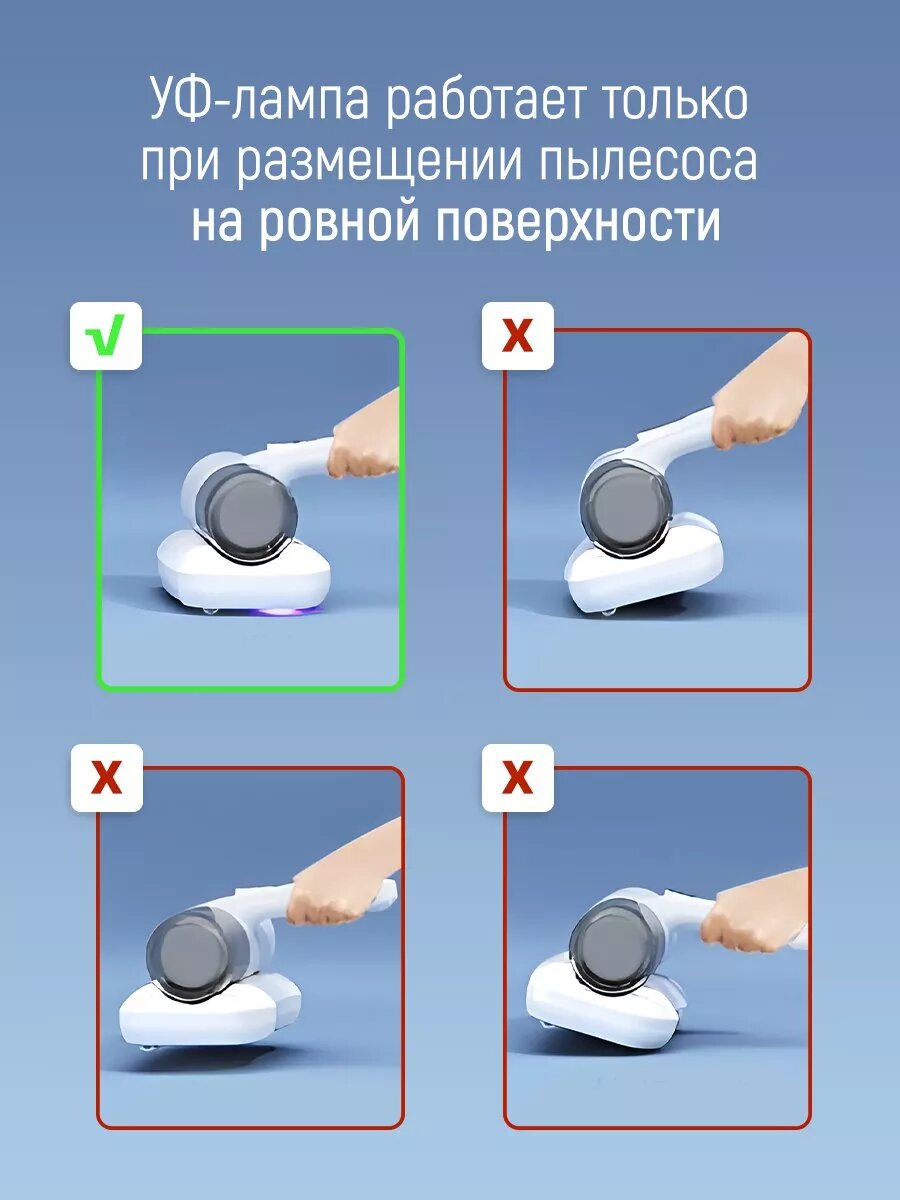 УФ-лампа работает только при размещении пылесоса на ровной поверхности

√

X

X

X