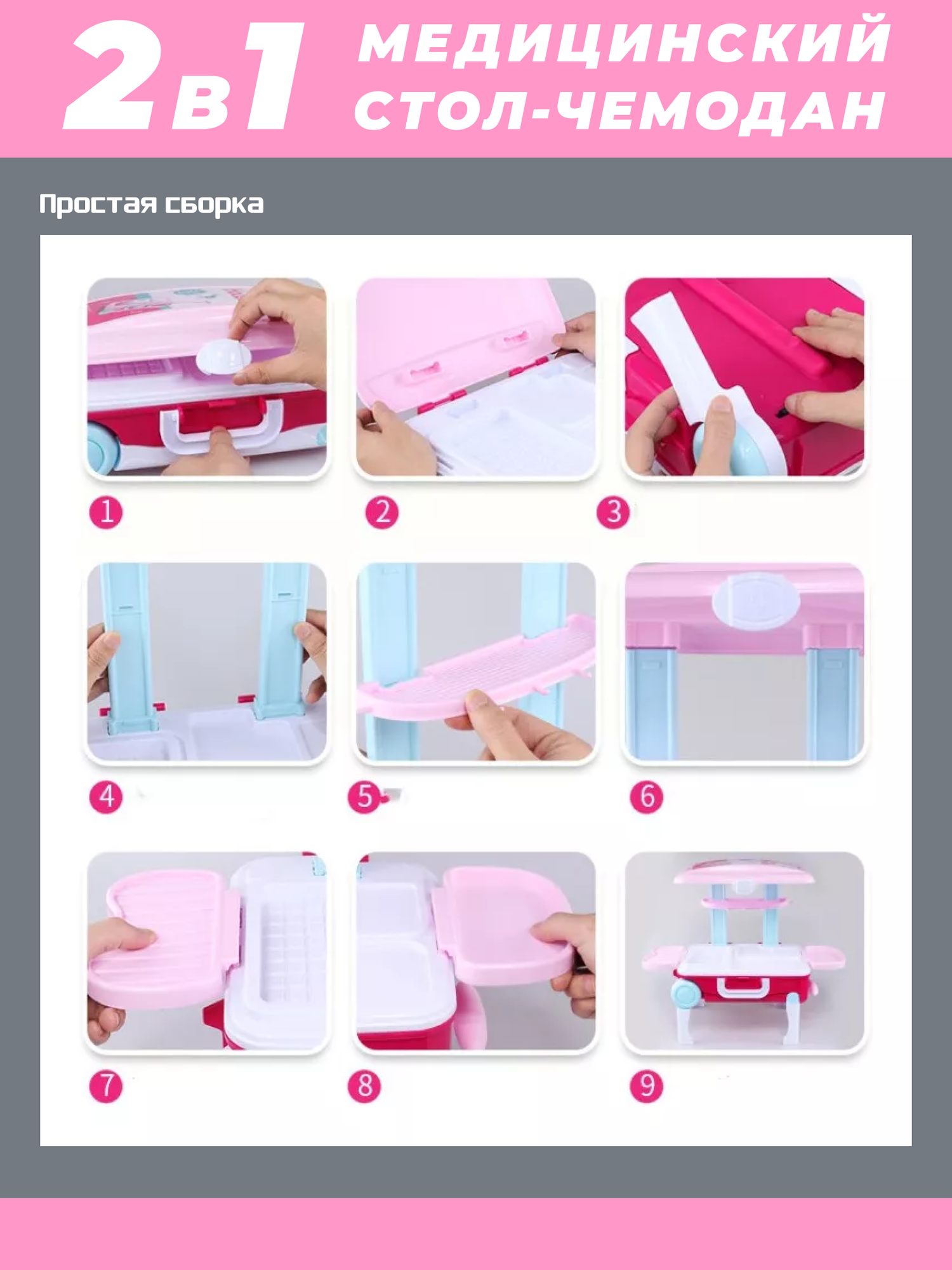 2в1 МЕДИЦИНСКИЙ СТОЛ-ЧЕМОДАН

Простая сборка

1

2

3

4

5

6

7

8

9