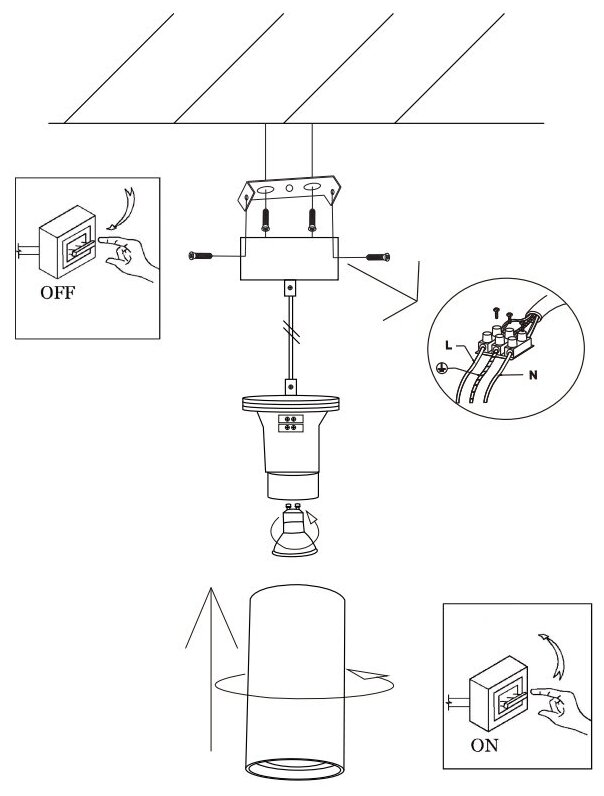 OFF

L

N

ON