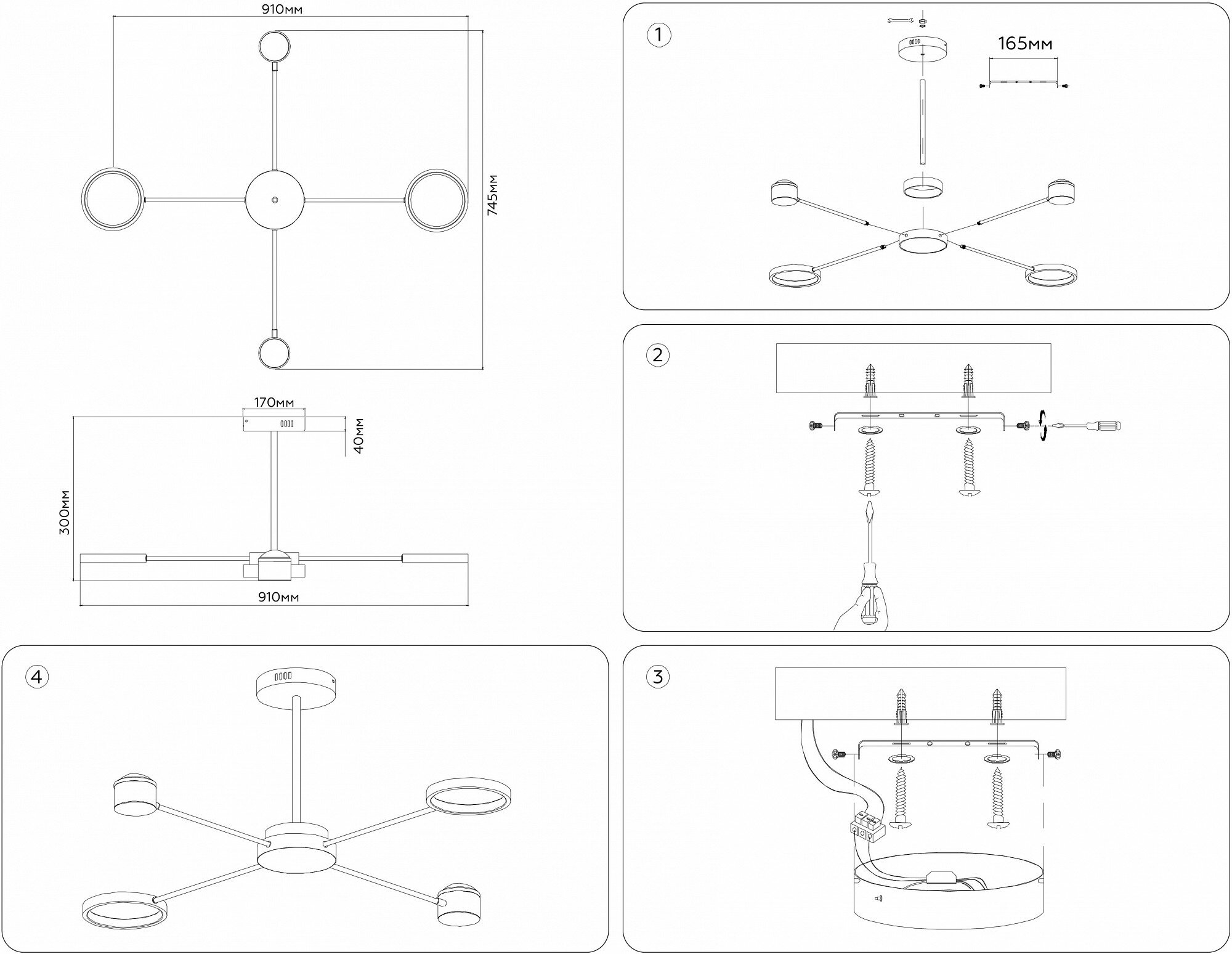 910мм

745мм

170мм

40мм

300мм

910мм

1

165мм

2

4

3