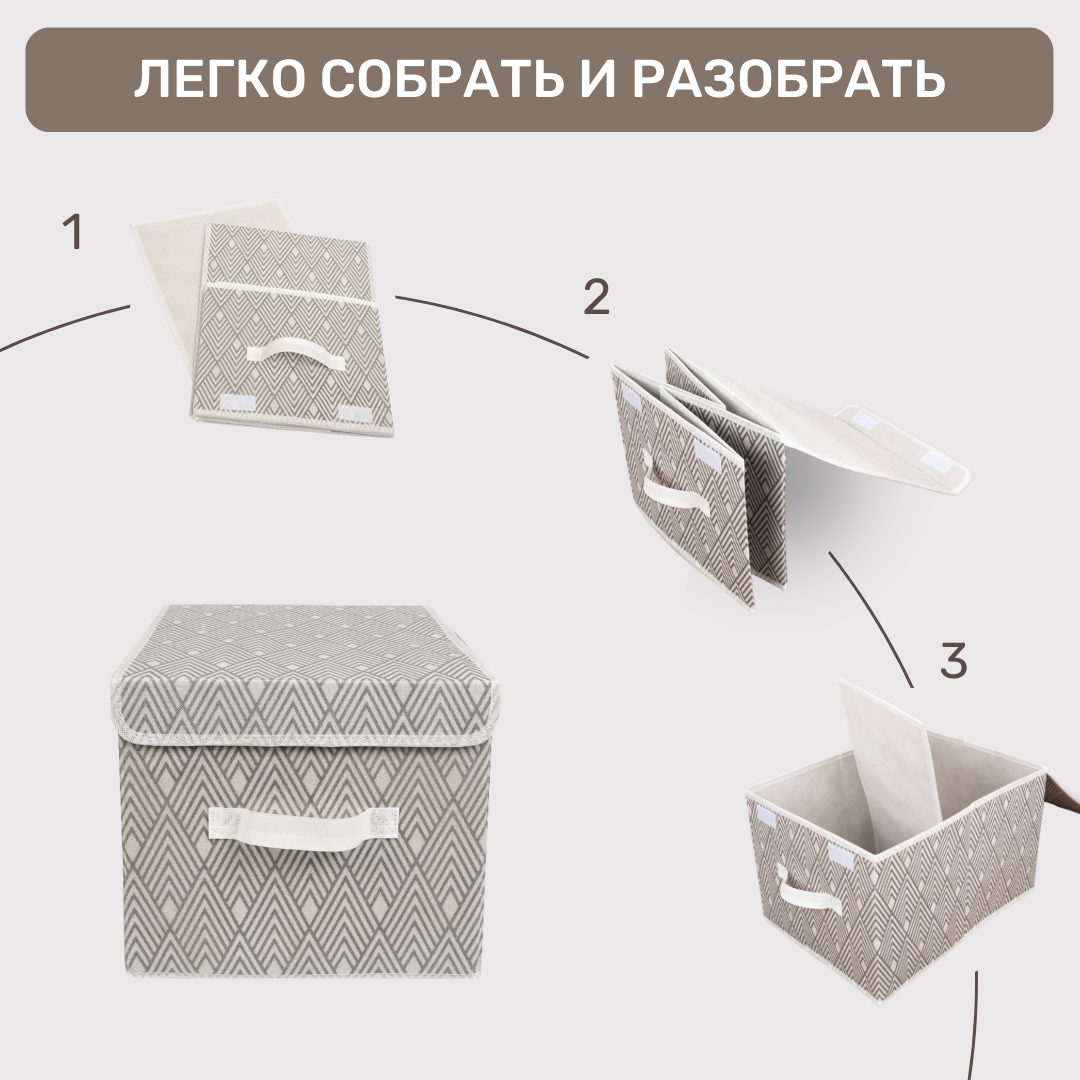 ЛЕГКО СОБРАТЬ И РАЗОБРАТЬ

1

2

3