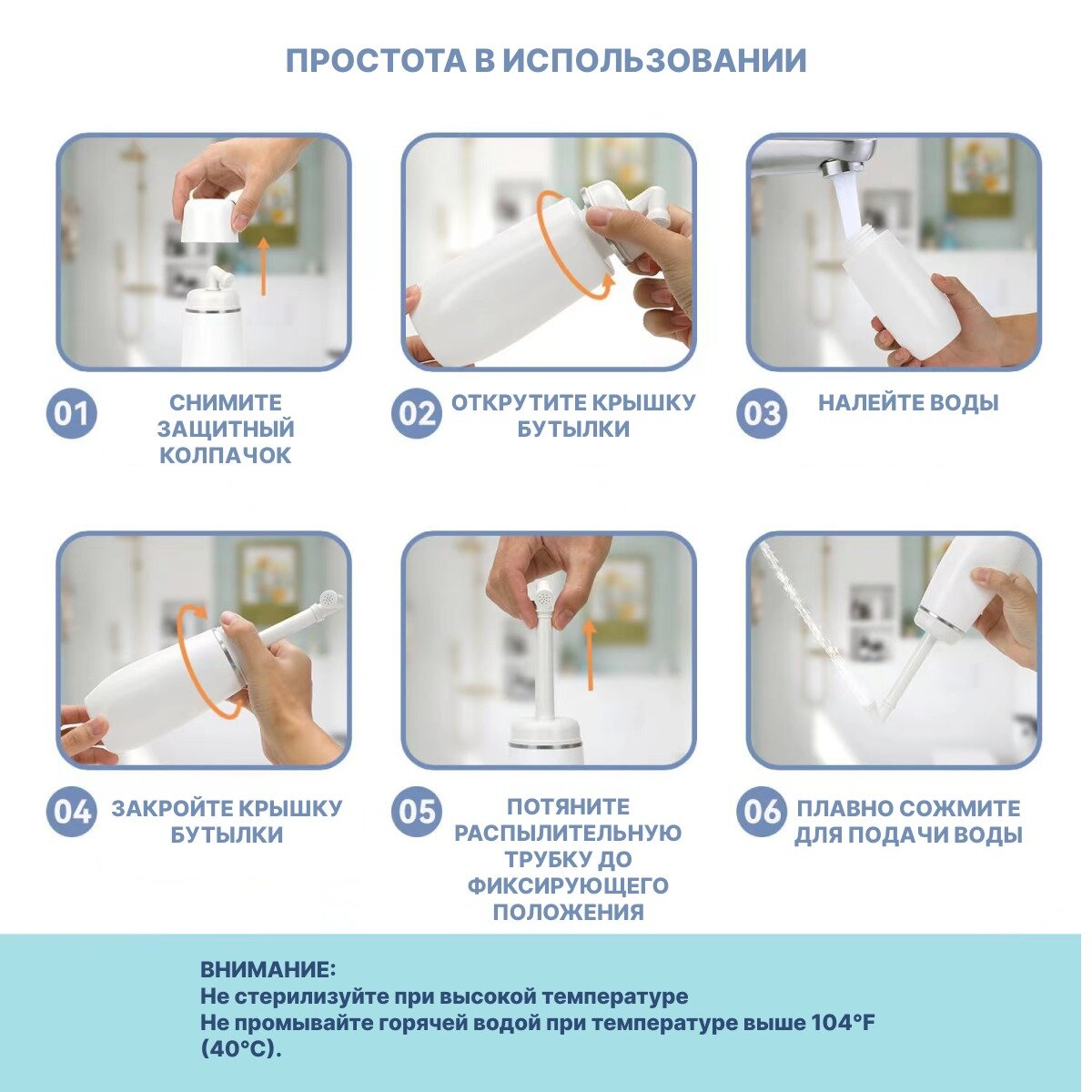 ПРОСТОТА В ИСПОЛЬЗОВАНИИ

01 СНИМИТЕ ЗАЩИТНЫЙ КОЛПАЧОК

02 ОТКРУТИТЕ КРЫШКУ БУТЫЛКИ

03 НАЛЕЙТЕ ВОДЫ

04 ЗАКРОЙТЕ КРЫШКУ БУТЫЛКИ

05 ПОТЯНИТЕ РАСПЫЛИТЕЛЬНУЮ ТРУБКУ ДО ФИКСИРУЮЩЕГО ПОЛОЖЕНИЯ

06 ПЛАВНО СОЖМИТЕ ДЛЯ ПОДАЧИ ВОДЫ

ВНИМАНИЕ:
Не стерилизуйте при высокой температуре
Не промывайте горячей водой при температуре выше 104°F (40°C).