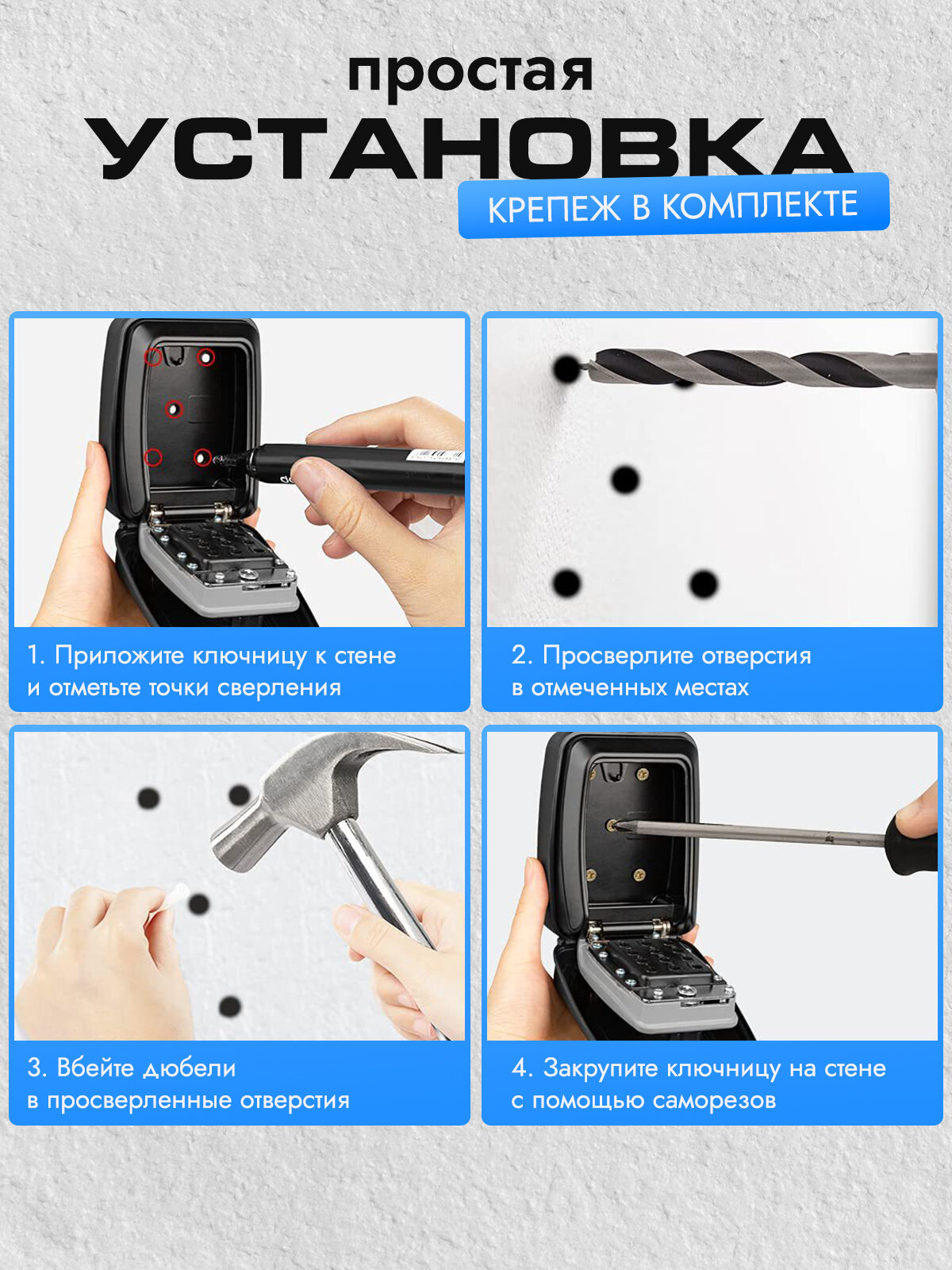 простая
УСТАНОВКА
КРЕПЕЖ В КОМПЛЕКТЕ

1. Приложите ключницу к стене и отметьте точки сверления

2. Просверлите отверстия в отмеченных местах

3. Вбейте дюбели в просверленные отверстия

4. Закрупите ключницу на стене с помощью саморезов