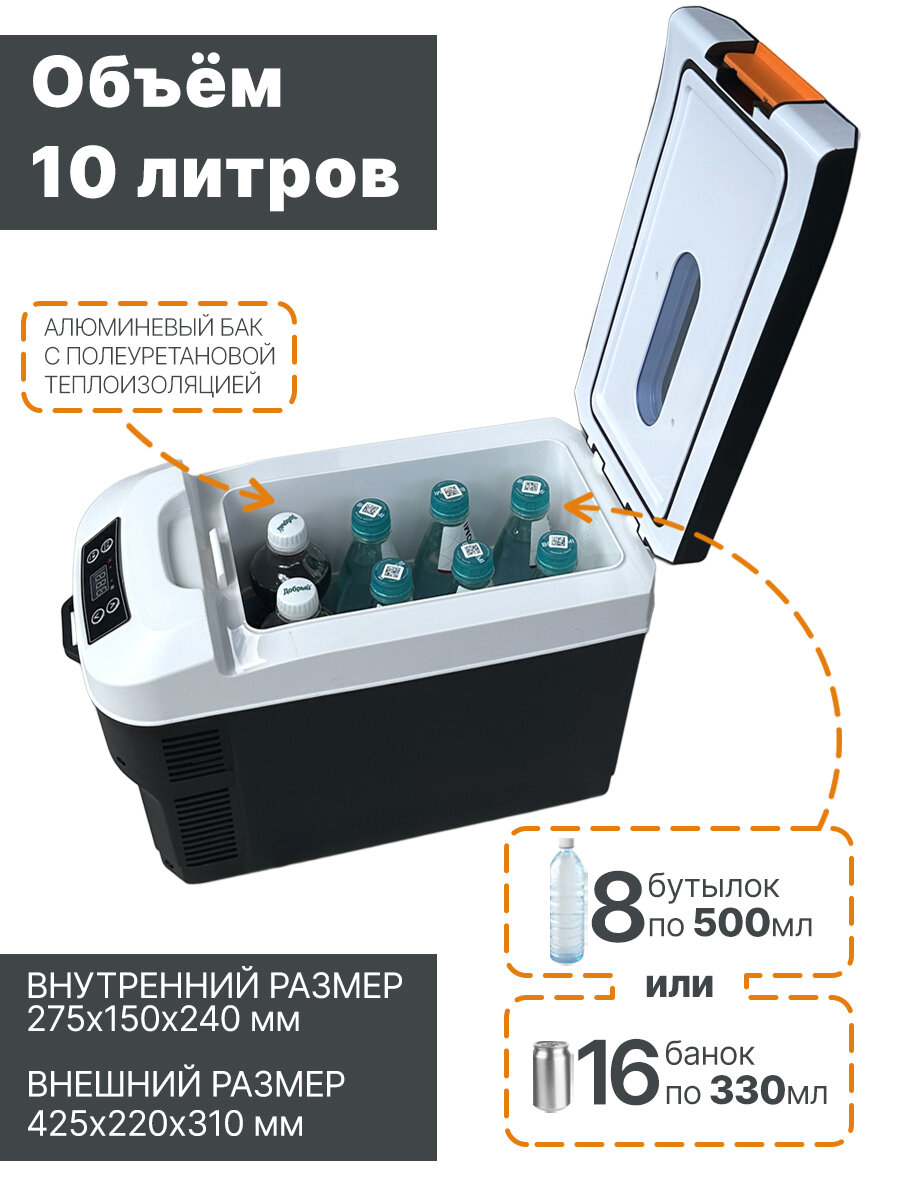 Объём 10 литров

АЛЮМИНЕВЫЙ БАК С ПОЛЕУРЕТАНОВОЙ ТЕПЛОИЗОЛЯЦИЕЙ

Добрый

Добрый

8 бутылок по 500мл

или

16 банок по 330мл

ВНУТРЕННИЙ РАЗМЕР 275x150x240 мм

ВНЕШНИЙ РАЗМЕР 425x220x310 мм