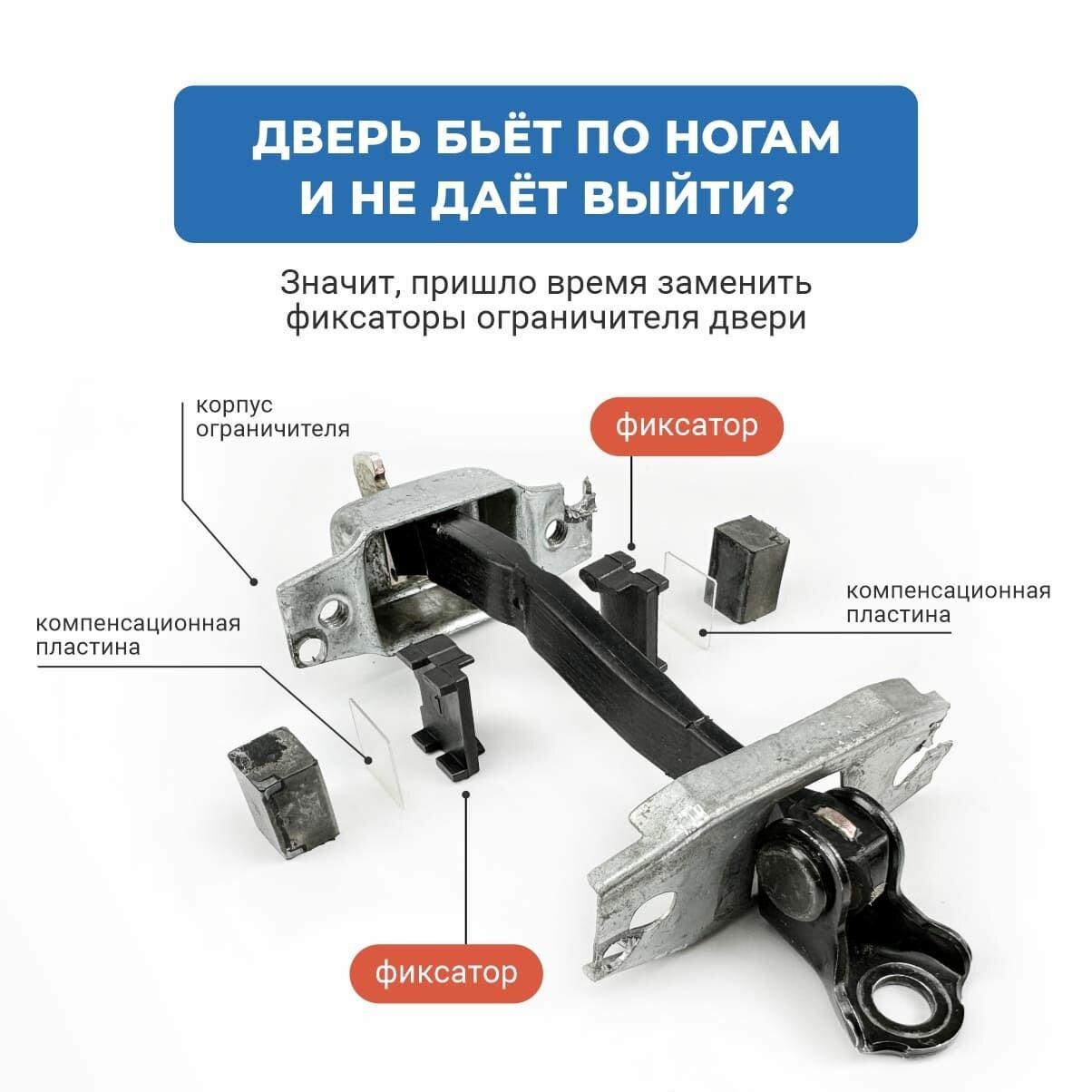 ДВЕРЬ БЬЁТ ПО НОГАМ И НЕ ДАЁТ ВЫЙТИ?

Значит, пришло время заменить фиксаторы ограничителя двери

корпус ограничителя

фиксатор

компенсационная пластина

компенсационная пластина

фиксатор