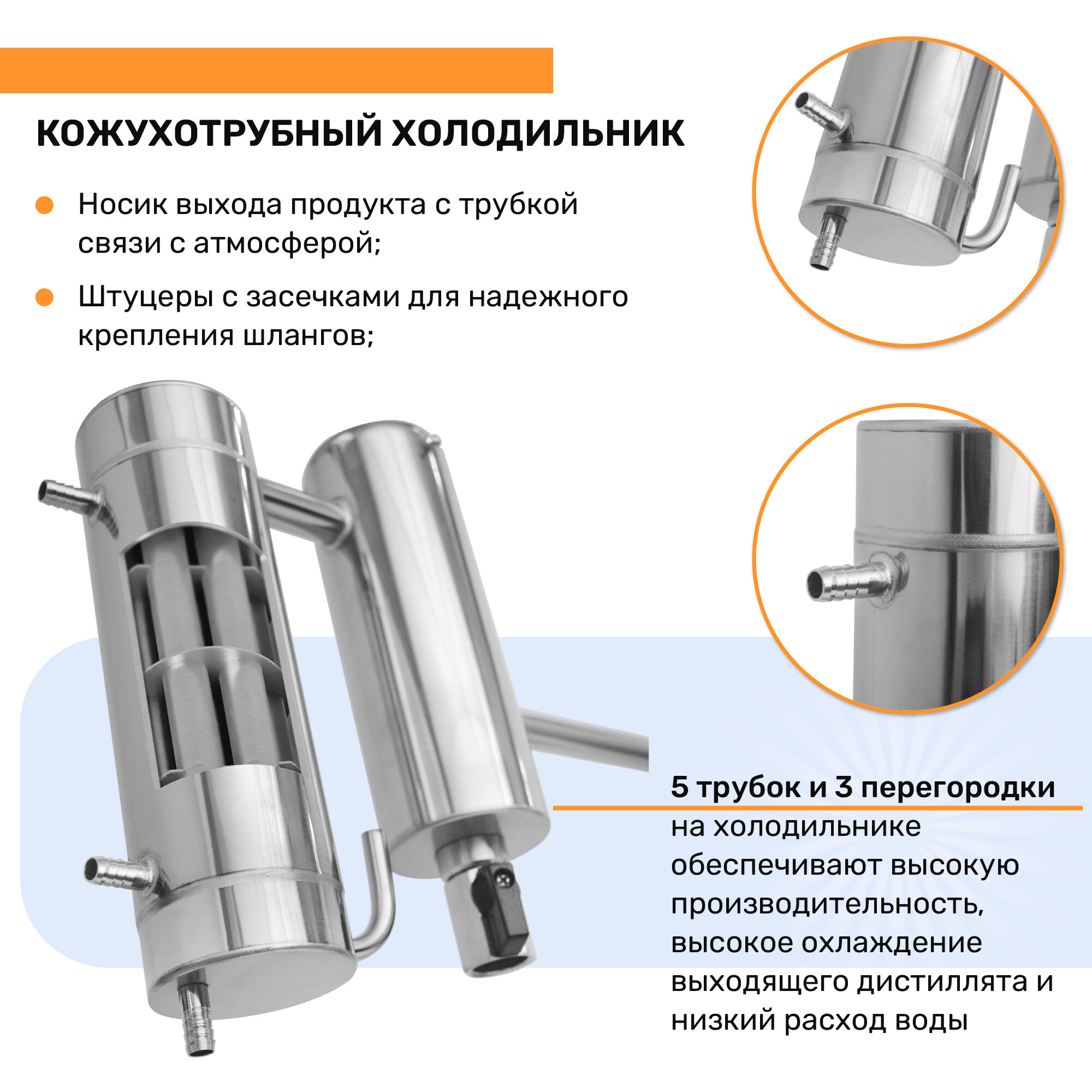 КОЖУХОТРУБНЫЙ ХОЛОДИЛЬНИК

Носик выхода продукта с трубкой связи с атмосферой;

Штуцеры с засечками для надежного крепления шлангов;

5 трубок и 3 перегородки
на холодильнике обеспечивают высокую производительность, высокое охлаждение выходящего дистиллята и низкий расход воды