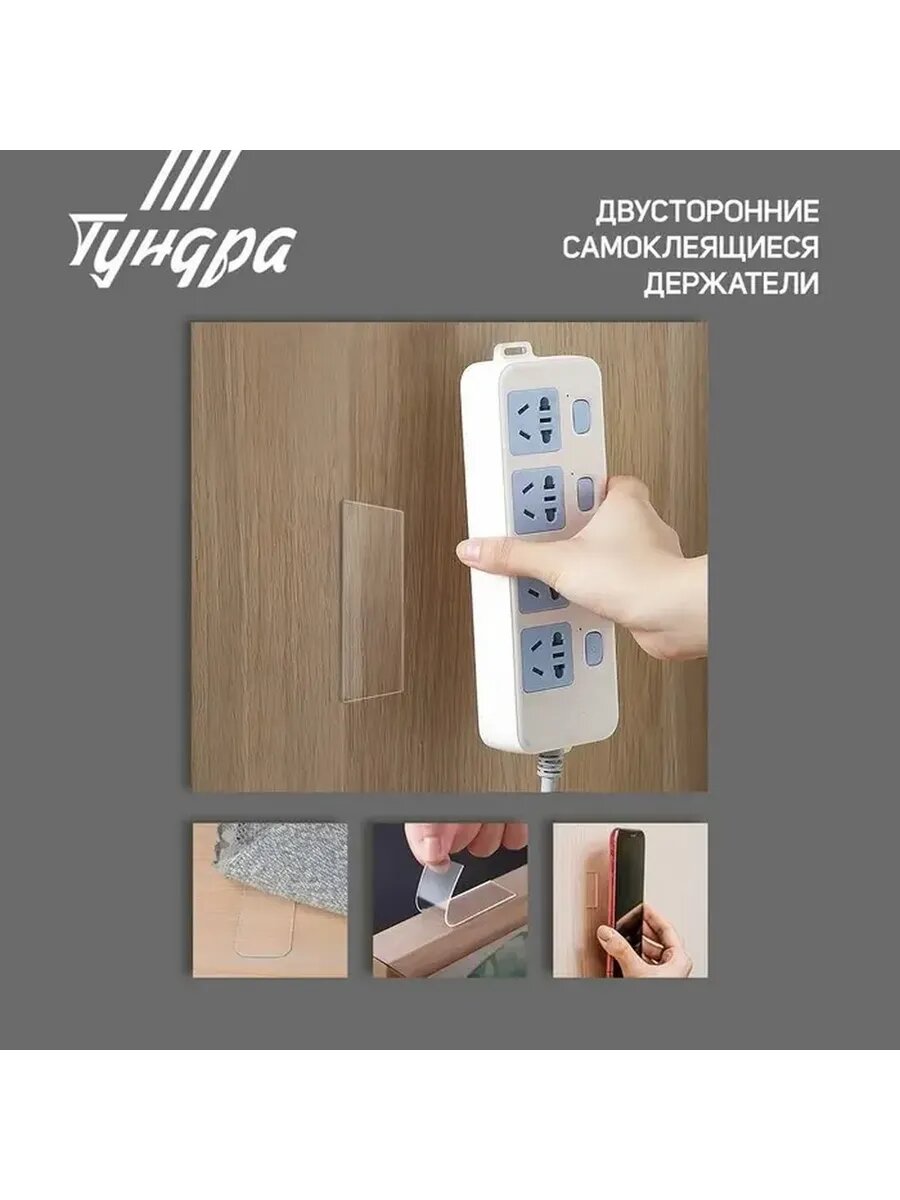 Тундра

ДВУСТОРОННИЕ САМОКЛЕЯЩИЕСЯ ДЕРЖАТЕЛИ