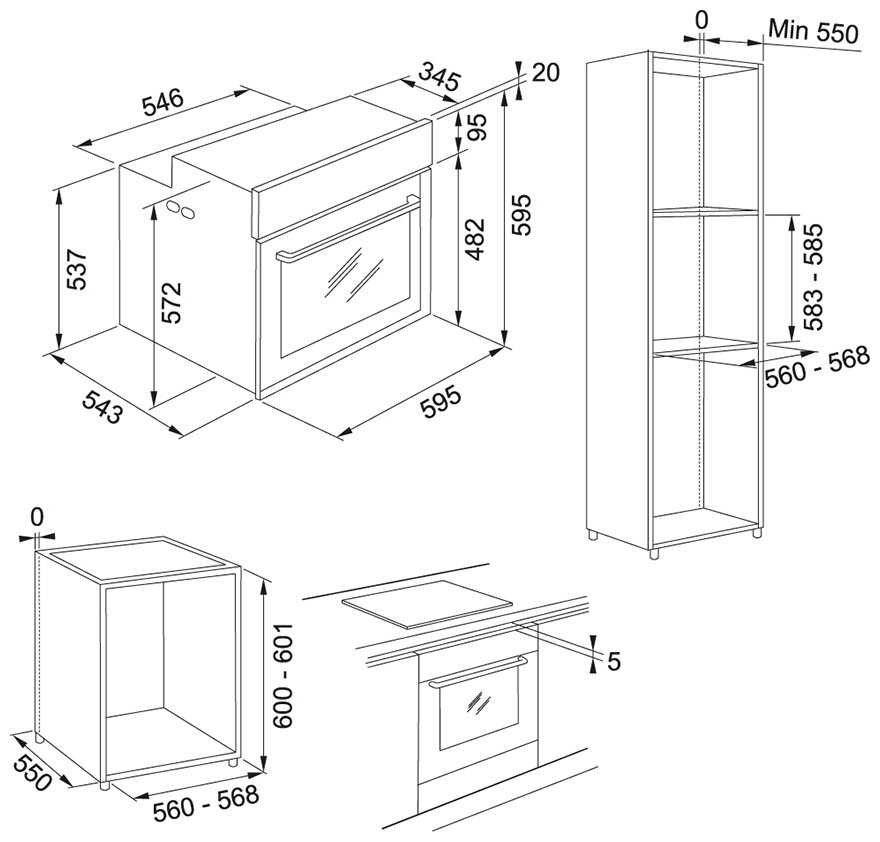 546
345
20
95
537
572
482
595
543
595
0
Min 550
583 - 585
560 - 568
0
600 - 601
550
560 - 568
5