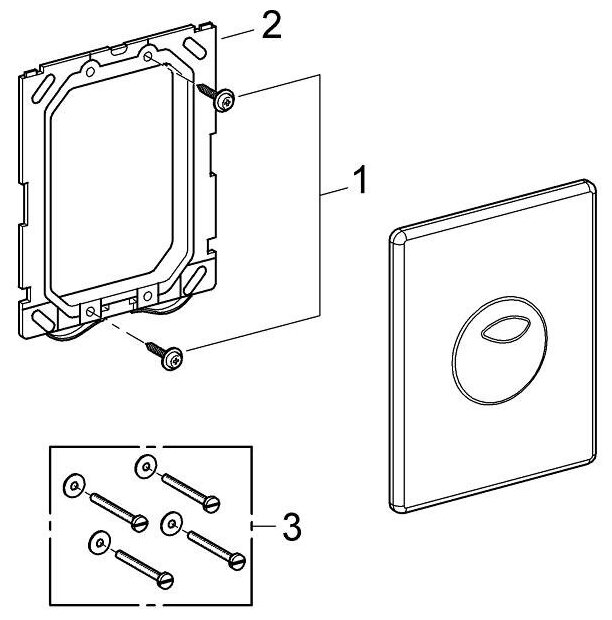 2

1

3