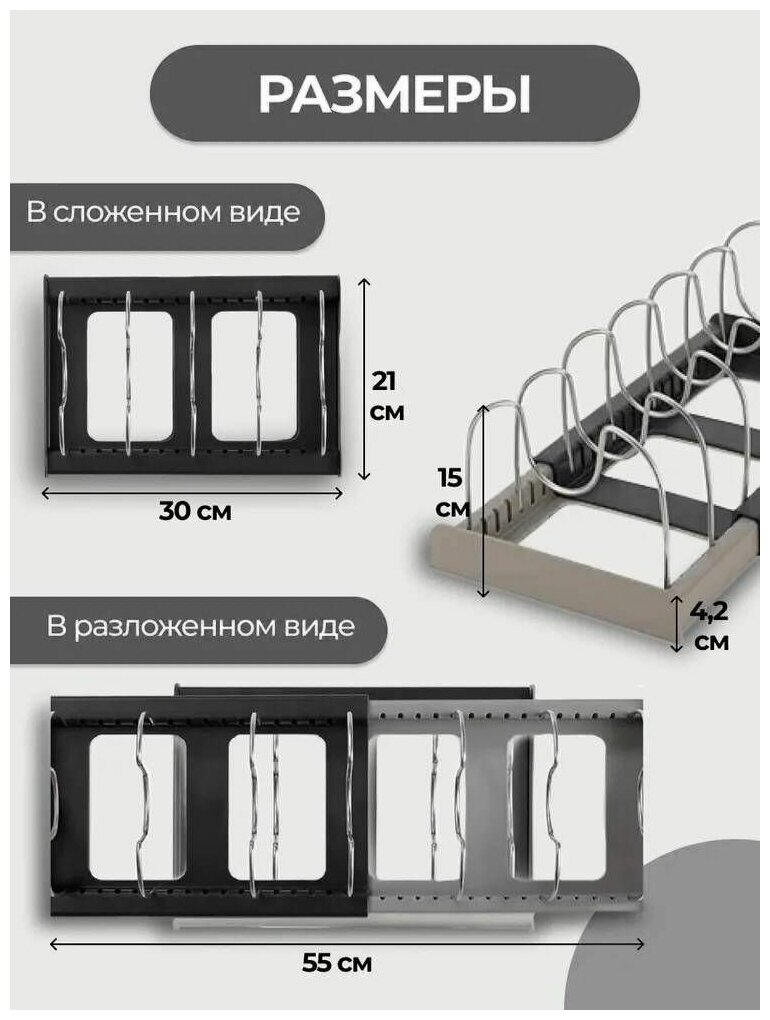 РАЗМЕРЫ

В сложенном виде

21 см

30 см

15 см

4,2 см

В разложенном виде

55 см