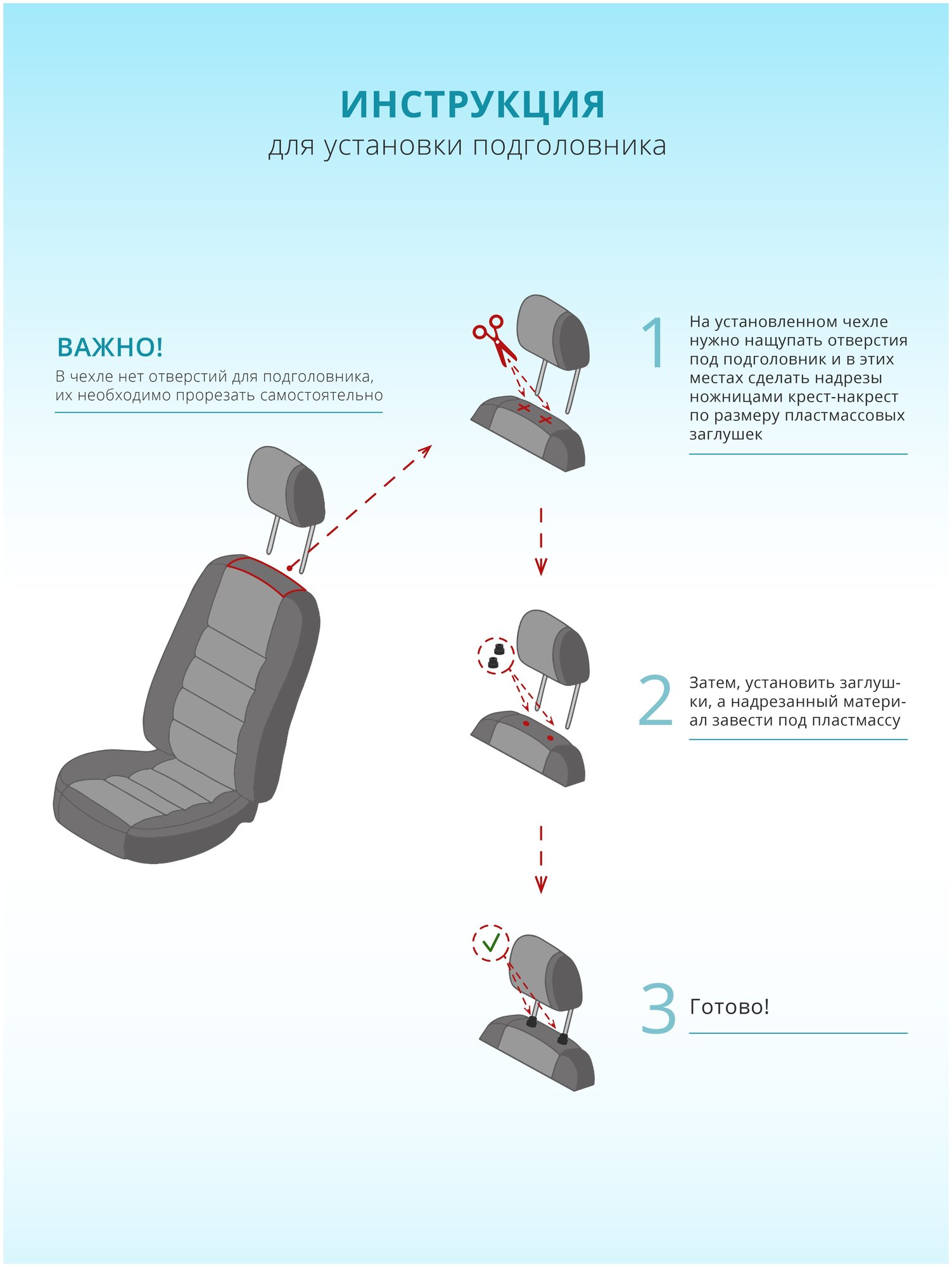 ИНСТРУКЦИЯ
для установки подголовника

ВАЖНО!
В чехле нет отверстий для подголовника, их необходимо прорезать самостоятельно

1 На установленном чехле нужно нащупать отверстия под подголовник и в этих местах сделать надрезы ножницами крест-накрест по размеру пластмассовых заглушек

2 Затем, установить заглушки, а надрезанный материал завести под пластмассу

3 Готово!