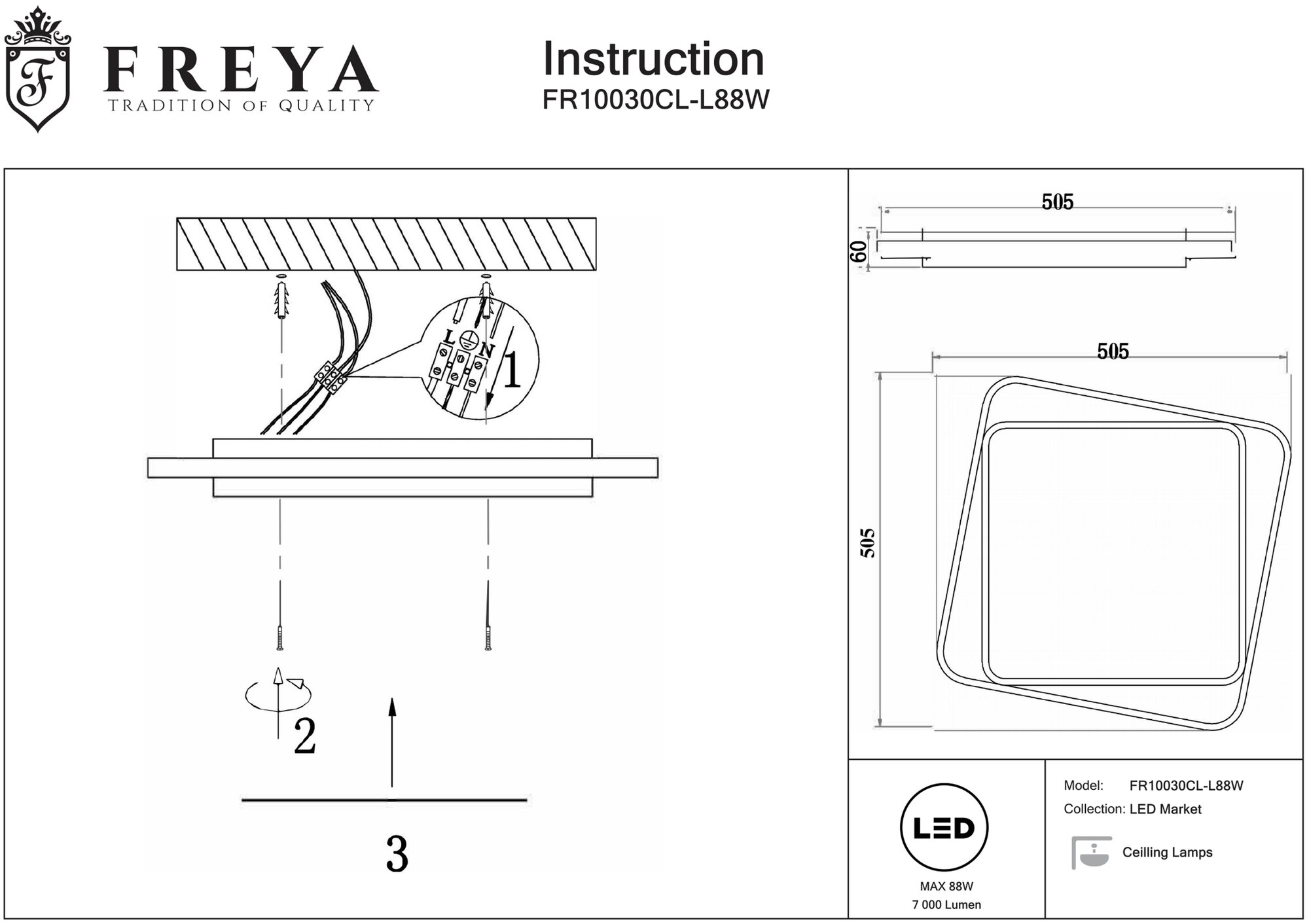 F
FREYA
TRADITION OF QUALITY

Instruction
FR10030CL-L88W

L N
1
2
3

505
60
505
505

LED
MAX 88W
7 000 Lumen

Model: FR10030CL-L88W
Collection: LED Market
Ceilling Lamps