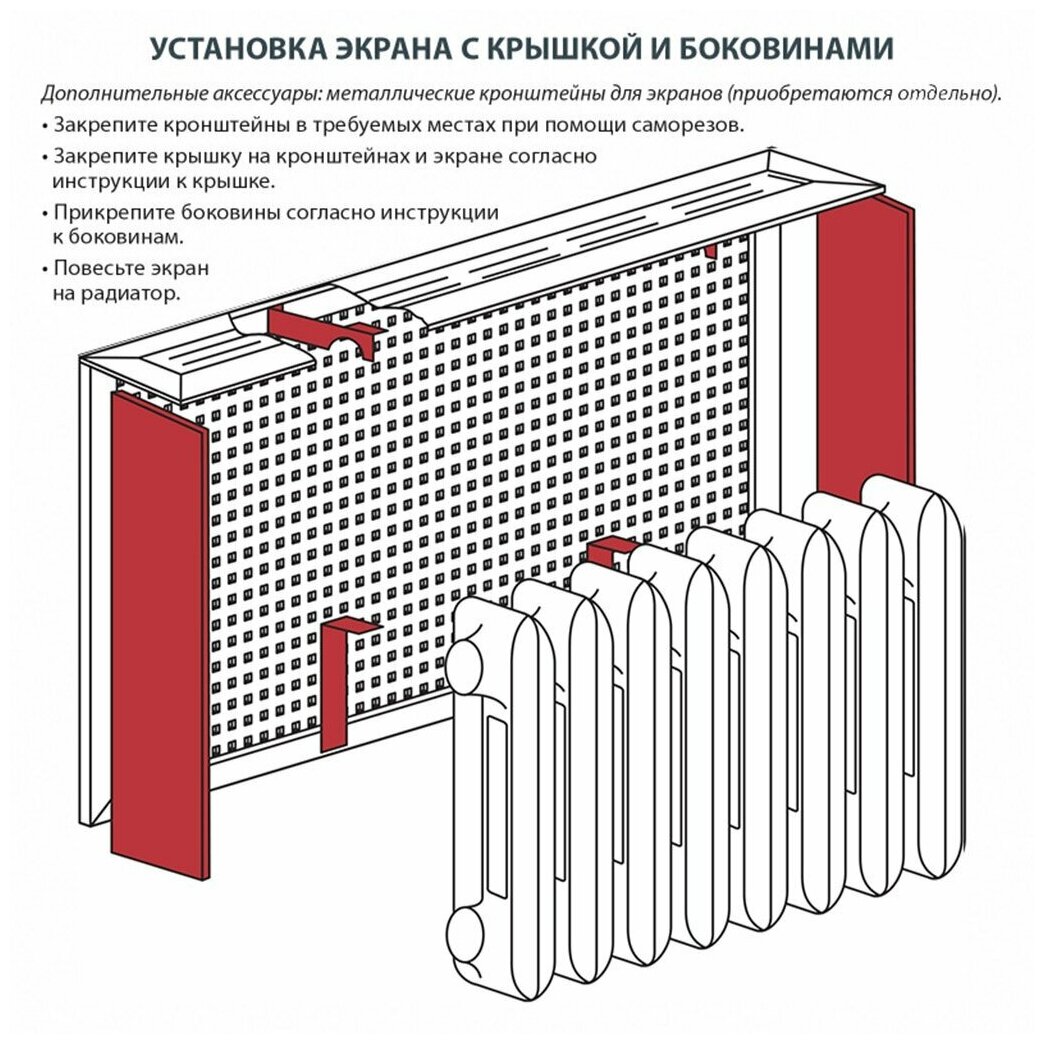 УСТАНОВКА ЭКРАНА С КРЫШКОЙ И БОКОВИНАМИ

Дополнительные аксессуары: металлические кронштейны для экранов (приобретаются отдельно).

• Закрепите кронштейны в требуемых местах при помощи саморезов.
• Закрепите крышку на кронштейнах и экране согласно инструкции к крышке.
• Прикрепите боковины согласно инструкции к боковинам.
• Повесьте экран на радиатор.