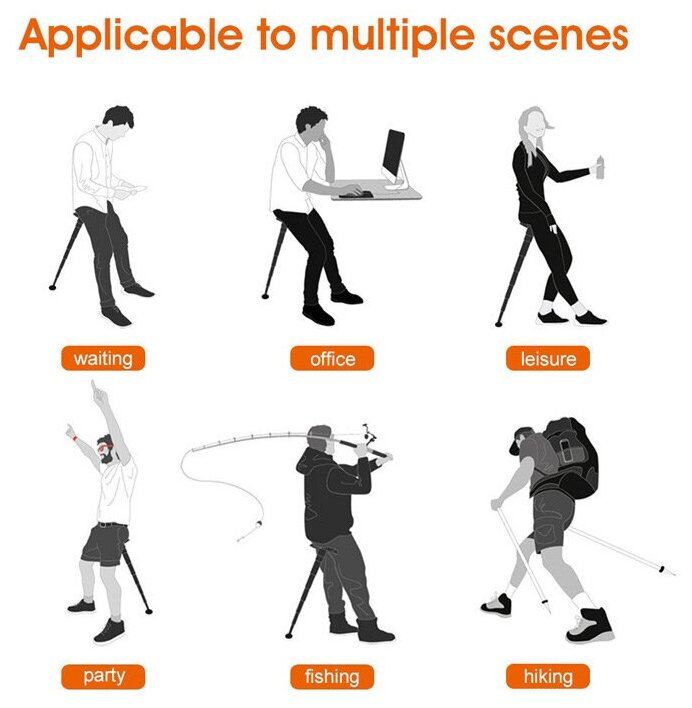 Applicable to multiple scenes

waiting

office

leisure

party

fishing

hiking