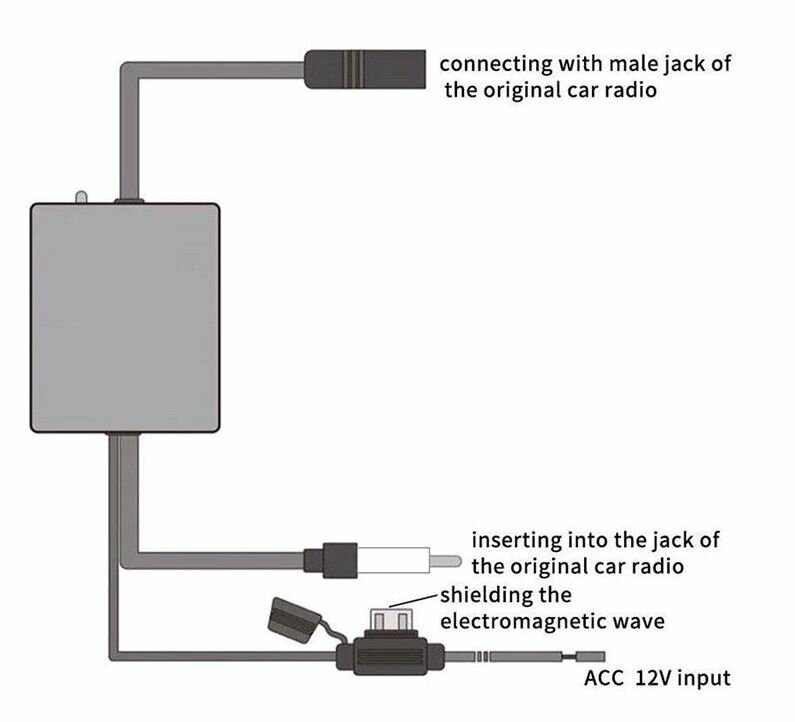 connecting with male jack of the original car radio

inserting into the jack of the original car radio

shielding the electromagnetic wave

ACC 12V input