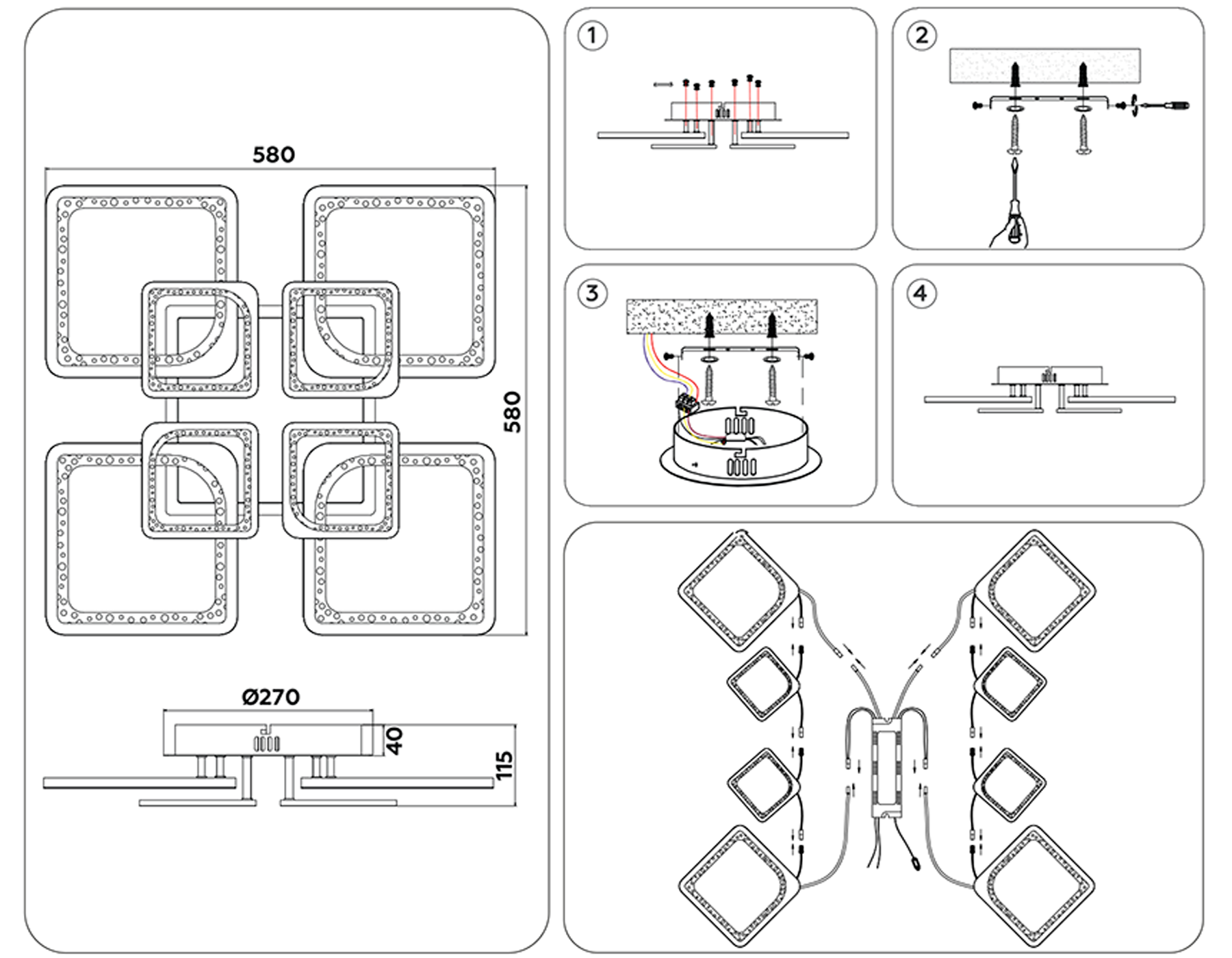 580

580

Ø270

40

115

1

2

3

4