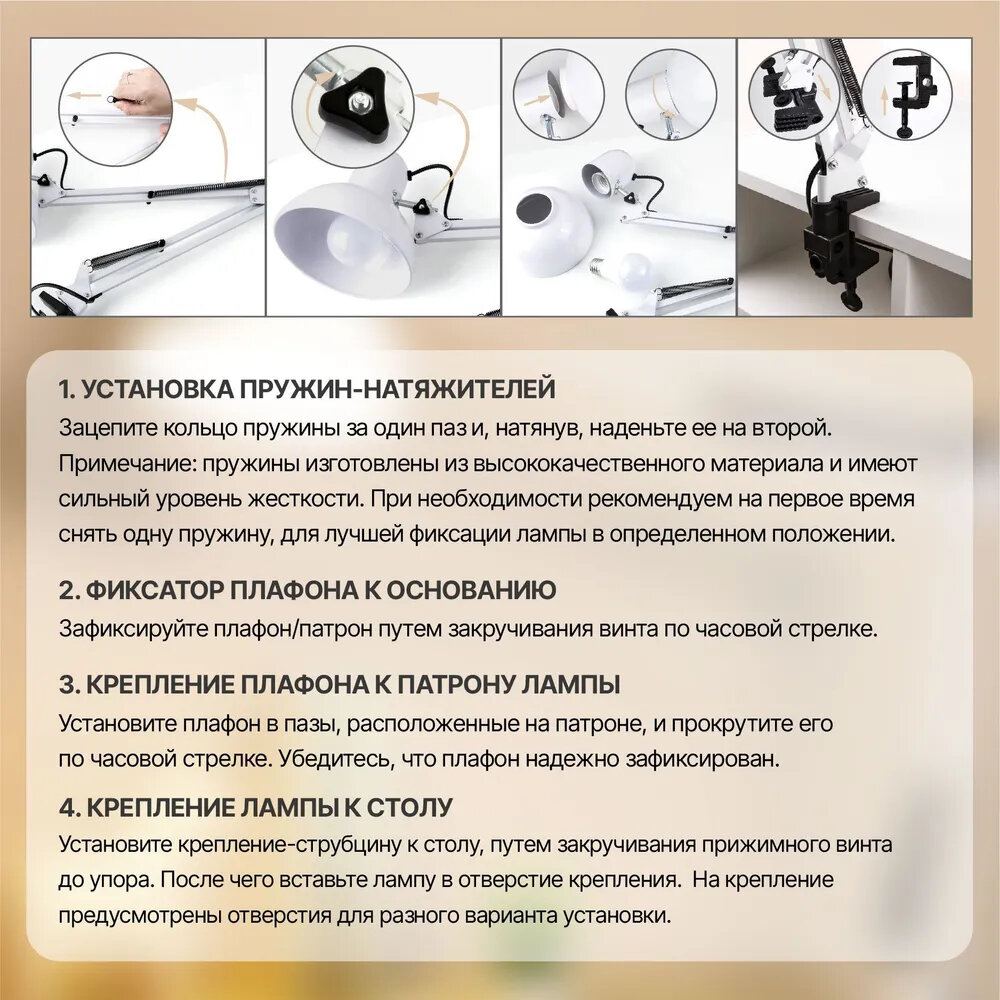 1. УСТАНОВКА ПРУЖИН-НАТЯЖИТЕЛЕЙ
Зацепите кольцо пружины за один паз и, натянув, наденьте ее на второй. Примечание: пружины изготовлены из высококачественного материала и имеют сильный уровень жесткости. При необходимости рекомендуем на первое время снять одну пружину, для лучшей фиксации лампы в определенном положении.

2. ФИКСАТОР ПЛАФОНА К ОСНОВАНИЮ
Зафиксируйте плафон/патрон путем закручивания винта по часовой стрелке.

3. КРЕПЛЕНИЕ ПЛАФОНА К ПАТРОНУ ЛАМПЫ
Установите плафон в пазы, расположенные на патроне, и прокрутите его по часовой стрелке. Убедитесь, что плафон надежно зафиксирован.

4. КРЕПЛЕНИЕ ЛАМПЫ К СТОЛУ
Установите крепление-струбцину к столу, путем закручивания прижимного винта до упора. После чего вставьте лампу в отверстие крепления. На крепление предусмотрены отверстия для разного варианта установки.