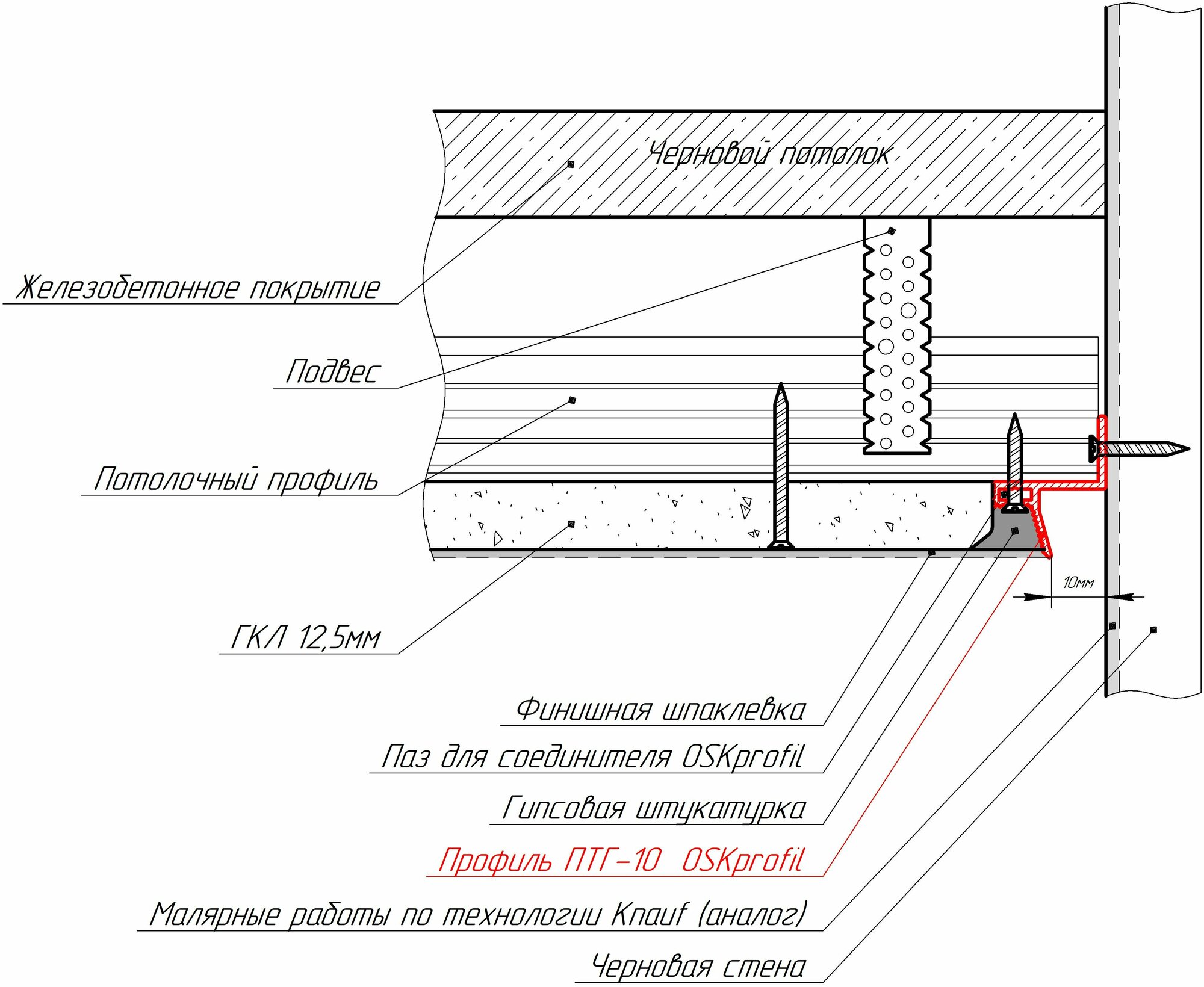 Черновой потолок

Железобетонное покрытие

Подвес

Потолочный профиль

ГКЛ 12,5мм

10мм

Финишная шпаклевка

Паз для соединителя OSKprofil

Гипсовая штукатурка

Профиль ПТГ-10 OSKprofil

Малярные работы по технологии Knauf (аналог)

Черновая стена